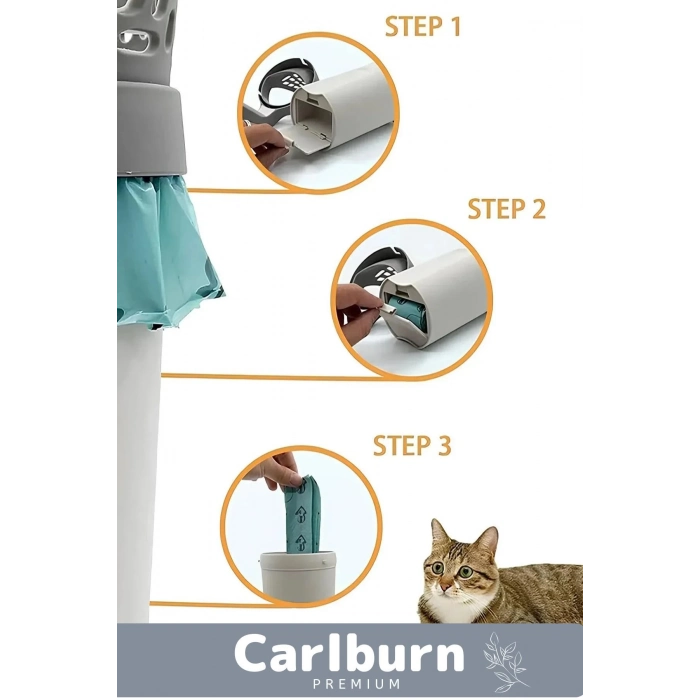 STEP 1

STEP 2

STEP 3

Carlburn
PREMIUM