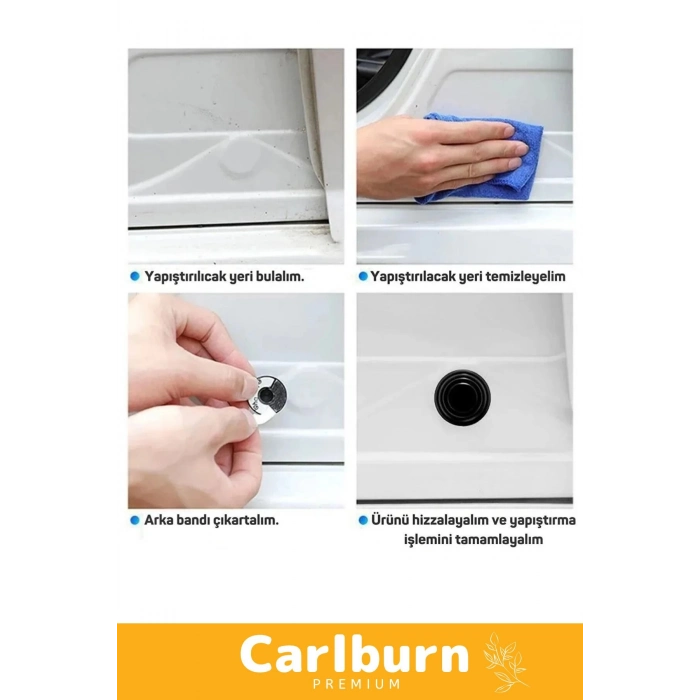 Yapıştırılıcak yeri bulalım.

Yapıştırılacak yeri temizleyelim

Arka bandı çıkartalım.

Ürünü hizzalayalım ve yapıştırma işlemini tamamlayalım

Carlburn
PREMIUM