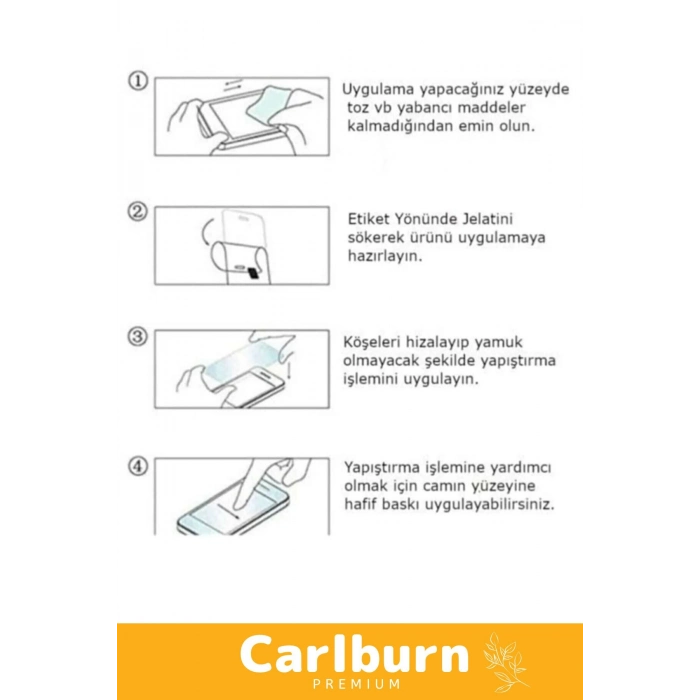 ①

Uygulama yapacağınız yüzeyde toz vb yabancı maddeler kalmadığından emin olun.

②

Etiket Yönünde Jelatini sökerek ürünü uygulamaya hazırlayın.

③

Köşeleri hizalayıp yamuk olmayacak şekilde yapıştırma işlemini uygulayın.

④

Yapıştırma işlemine yardımcı olmak için camın yüzeyine hafif baskı uygulayabilirsiniz.

Carlburn
PREMIUM