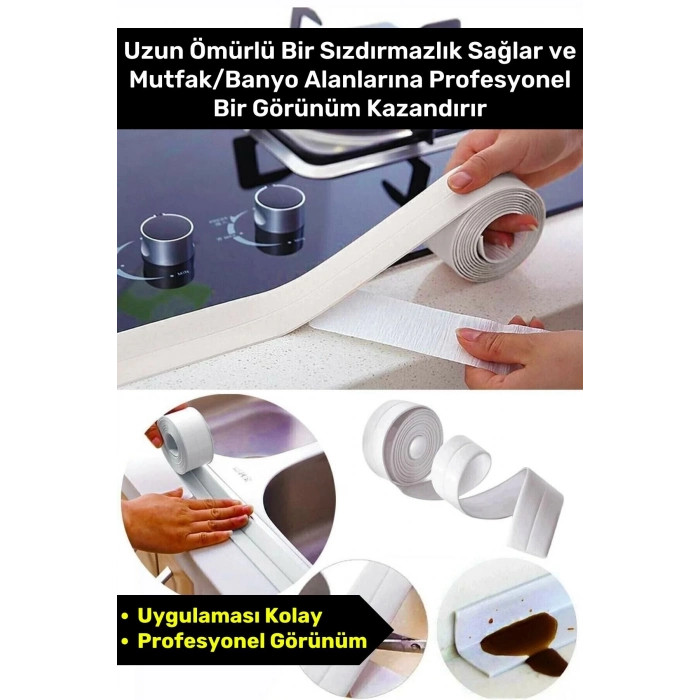 Uzun Ömürlü Bir Sızdırmazlık Sağlar ve Mutfak/Banyo Alanlarına Profesyonel Bir Görünüm Kazandırır

• Uygulaması Kolay
• Profesyonel Görünüm