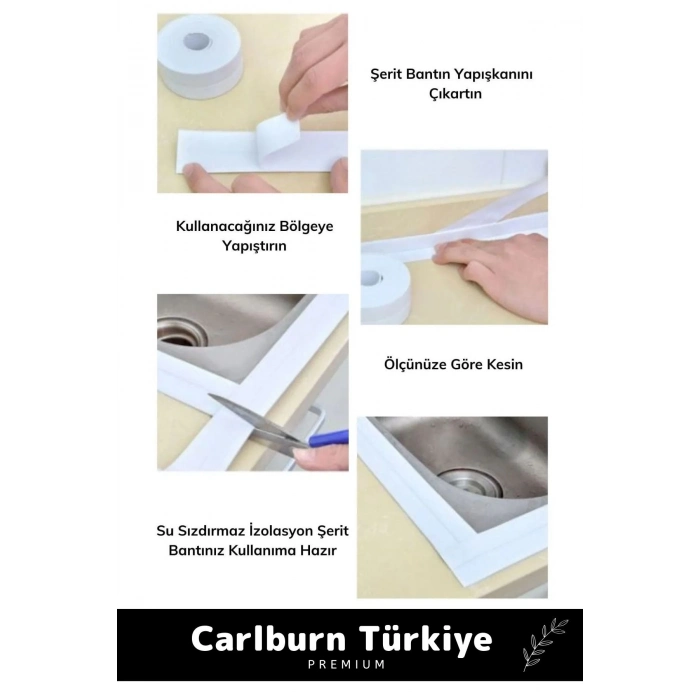 Şerit Bantın Yapışkanını Çıkartın

Kullanacağınız Bölgeye Yapıştırın

Ölçünüze Göre Kesin

Su Sızdırmaz İzolasyon Şerit Bantınız Kullanıma Hazır

Carlburn Türkiye
PREMIUM