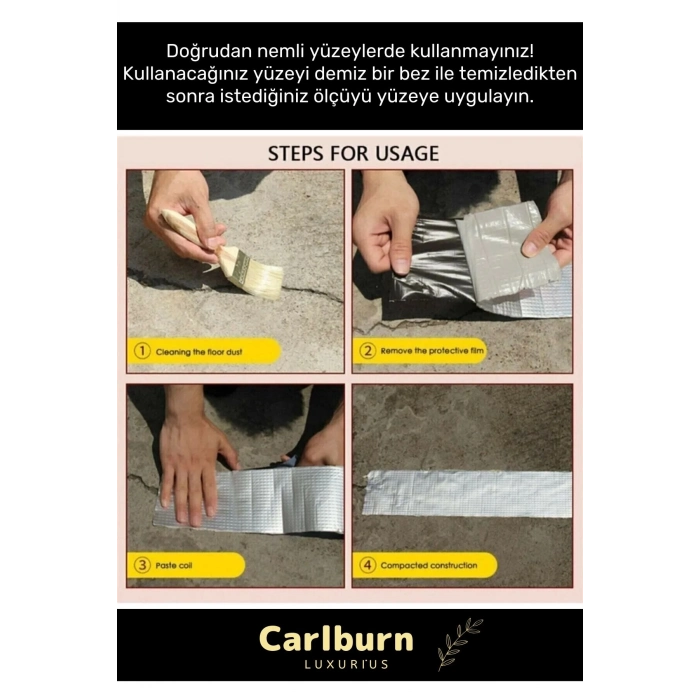 Doğrudan nemli yüzeylerde kullanmayınız! Kullanacağınız yüzeyi demiz bir bez ile temizledikten sonra istediğiniz ölçüyü yüzeye uygulayın.

STEPS FOR USAGE

1 Cleaning the floor dust

2 Remove the protective film

3 Paste coil

4 Compacted construction

Carlburn
LUXURIUS