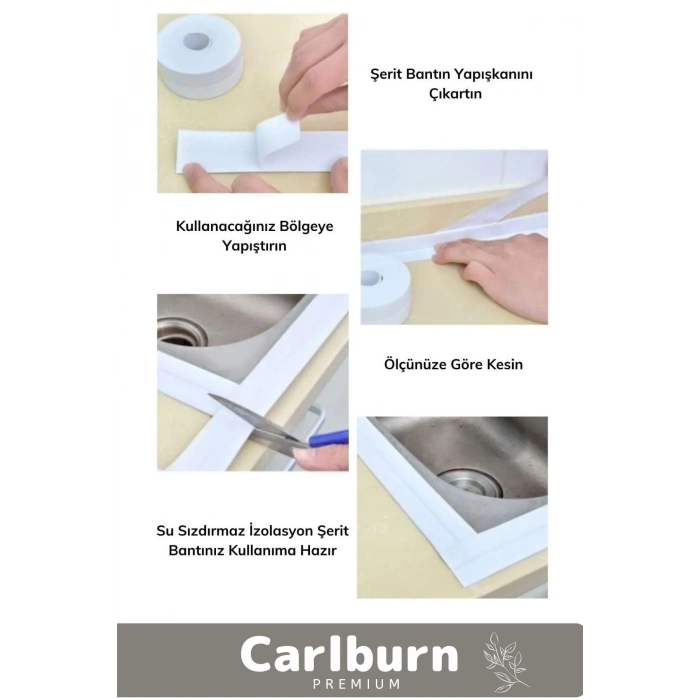 Şerit Bantın Yapışkanını Çıkartın

Kullanacağınız Bölgeye Yapıştırın

Ölçünüze Göre Kesin

Su Sızdırmaz İzolasyon Şerit Bantınız Kullanıma Hazır

Carlburn
PREMIUM