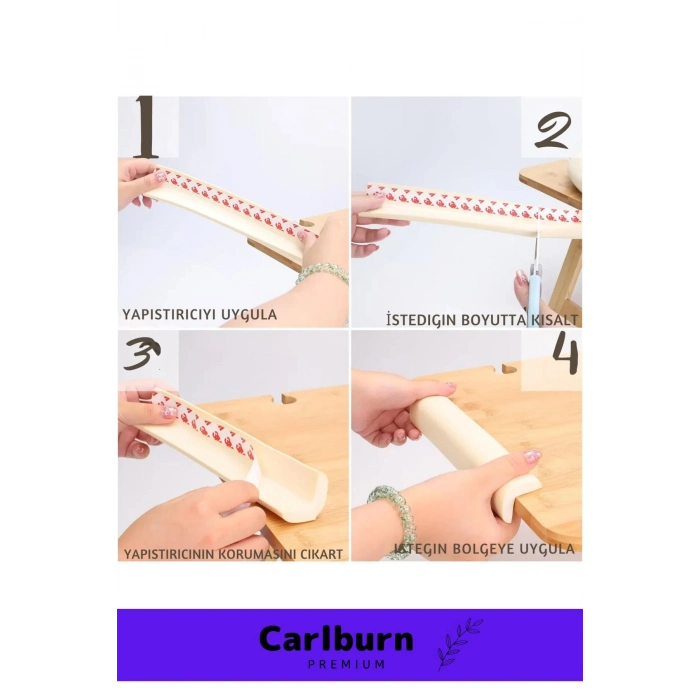 1

YAPISTIRICIYI UYGULA

2

İSTEDIGIN BOYUTTA KISALT

3

YAPISTIRICININ KORUMASINI CIKART

4

ISTEGIN BOLGEYE UYGULA

Carlburn
PREMIUM