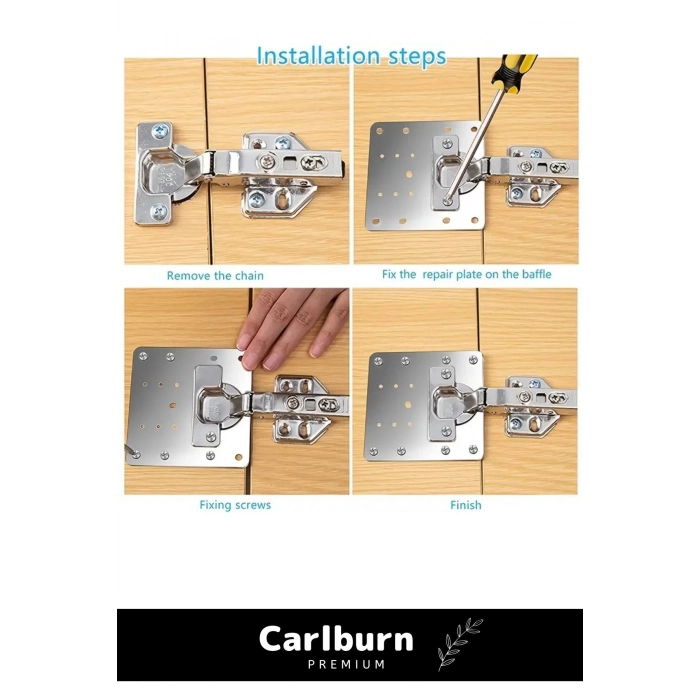 Installation steps

Remove the chain

Fix the repair plate on the baffle

Fixing screws

Finish

Carlburn
PREMIUM