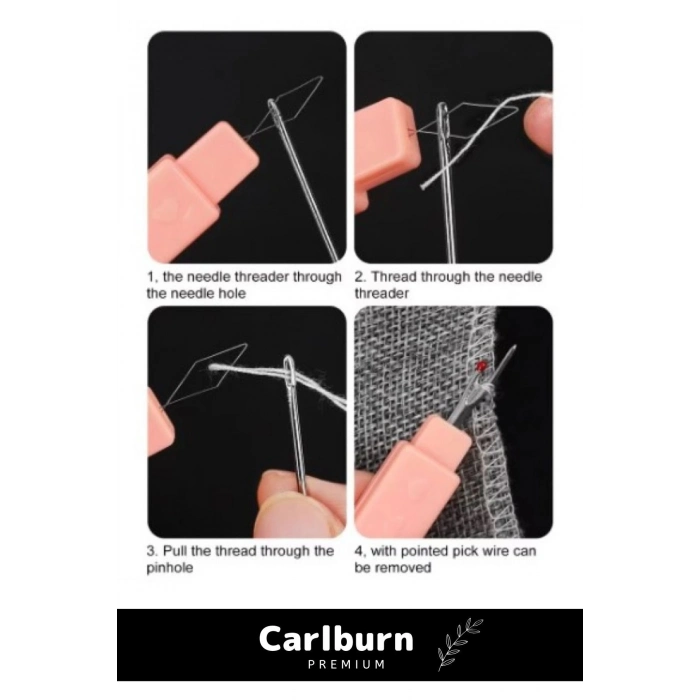 1, the needle threader through the needle hole

2. Thread through the needle threader

3. Pull the thread through the pinhole

4, with pointed pick wire can be removed

Carlburn
PREMIUM