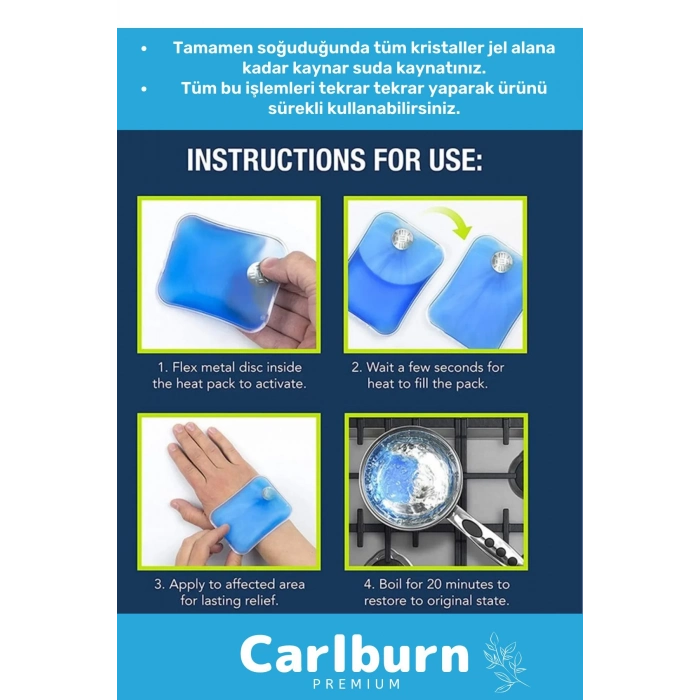 • Tamamen soğuduğunda tüm kristaller jel alana kadar kaynar suda kaynatınız.
• Tüm bu işlemleri tekrar tekrar yaparak ürünü sürekli kullanabilirsiniz.

INSTRUCTIONS FOR USE:

1. Flex metal disc inside the heat pack to activate.

2. Wait a few seconds for heat to fill the pack.

3. Apply to affected area for lasting relief.

4. Boil for 20 minutes to restore to original state.

Carlburn
PREMIUM