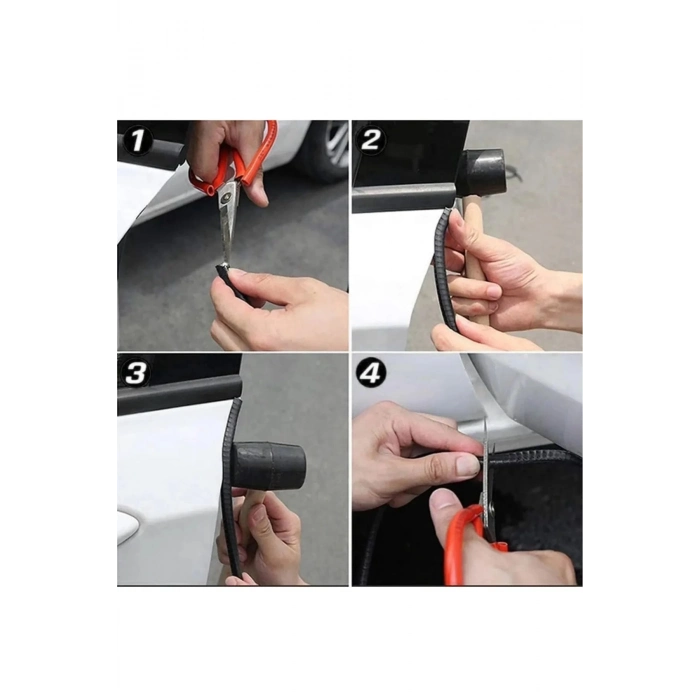 1
2
3
4