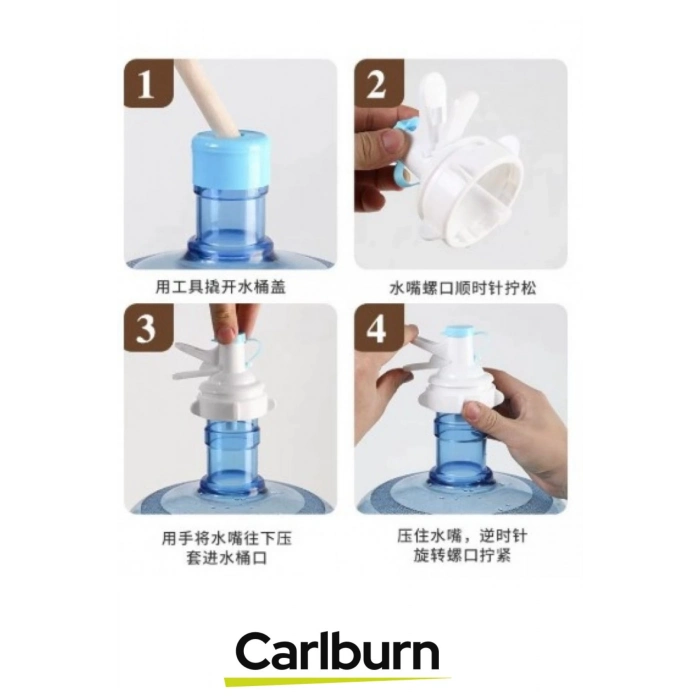 1

用工具撬开水桶盖

2

水嘴螺口顺时针拧松

3

用手将水嘴往下压
套进水桶口

4

压住水嘴，逆时针
旋转螺口拧紧

Carlburn