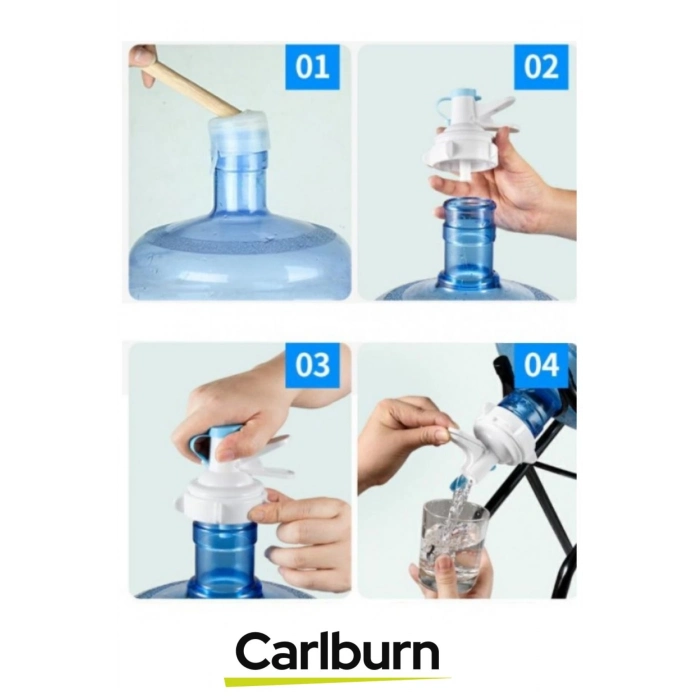 01

02

03

04

Carlburn