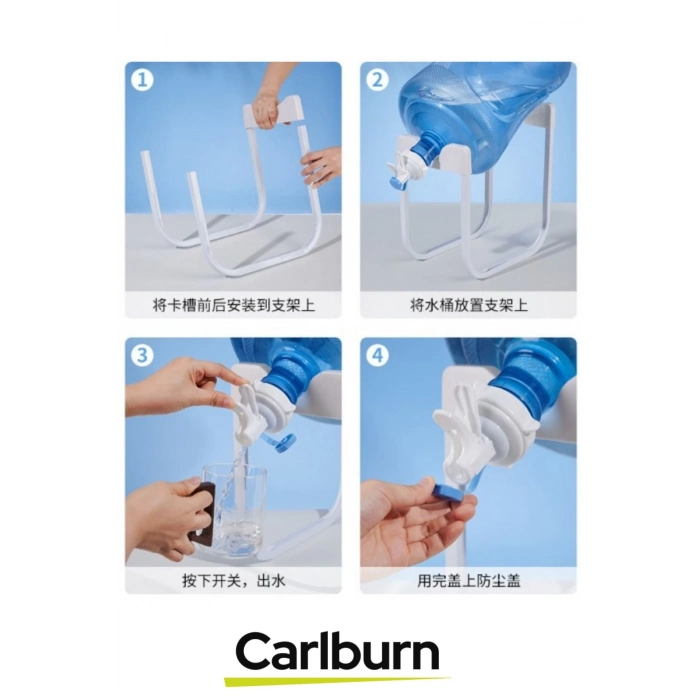 1
将卡槽前后安装到支架上

2
将水桶放置支架上

3
按下开关，出水

4
用完盖上防尘盖

Carlburn