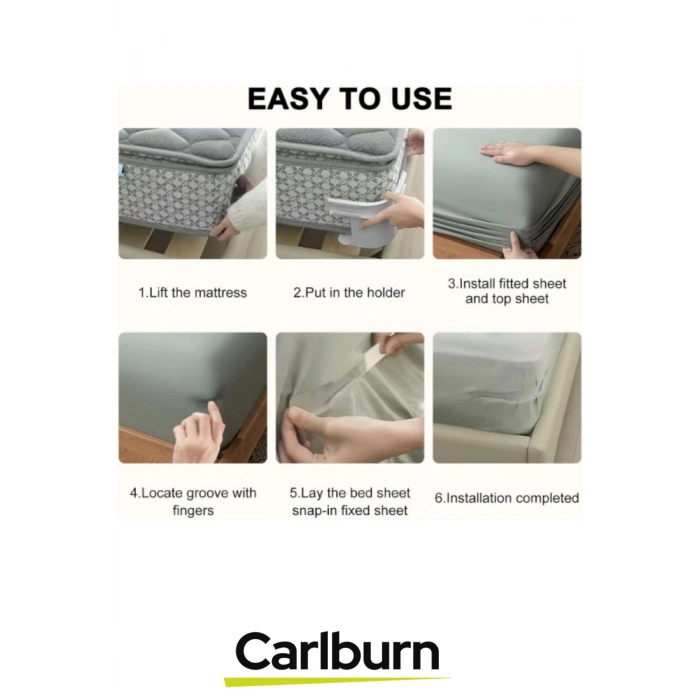 EASY TO USE

1.Lift the mattress

2.Put in the holder

3.Install fitted sheet and top sheet

4.Locate groove with fingers

5.Lay the bed sheet snap-in fixed sheet

6.Installation completed

Carlburn