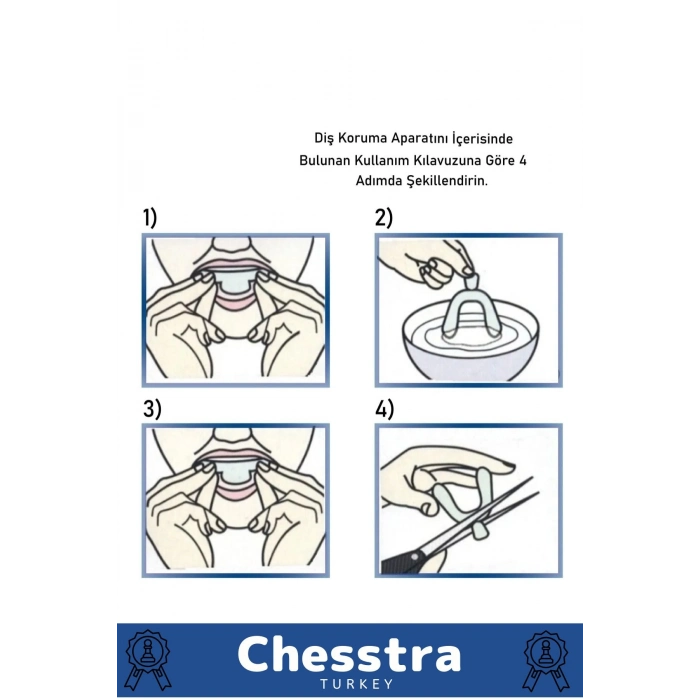 Diş Koruma Aparatını İçerisinde Bulunan Kullanım Kılavuzuna Göre 4 Adımda Şekillendirin.

1)

2)

3)

4)

Chesstra
TURKEY