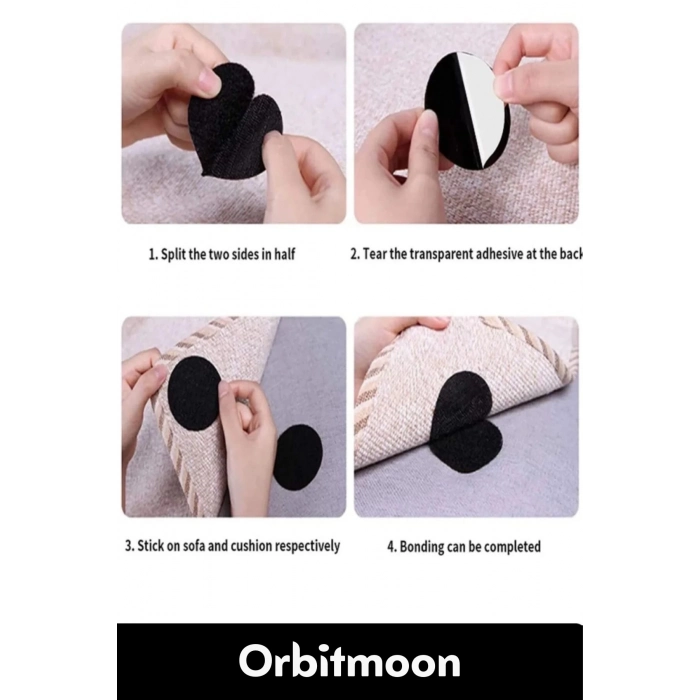 1. Split the two sides in half

2. Tear the transparent adhesive at the back

3. Stick on sofa and cushion respectively

4. Bonding can be completed

Orbitmoon