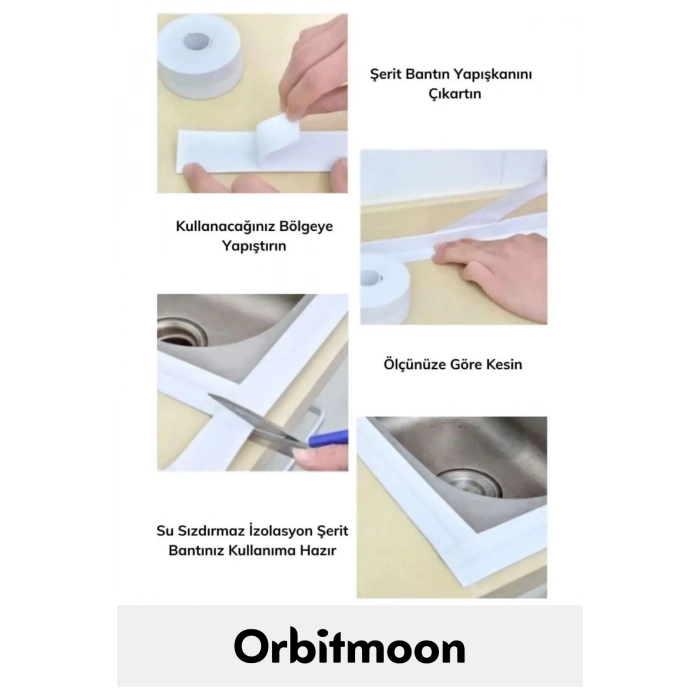 Şerit Bantın Yapışkanını Çıkartın

Kullanacağınız Bölgeye Yapıştırın

Ölçünüze Göre Kesin

Su Sızdırmaz İzolasyon Şerit Bantınız Kullanıma Hazır

Orbitmoon