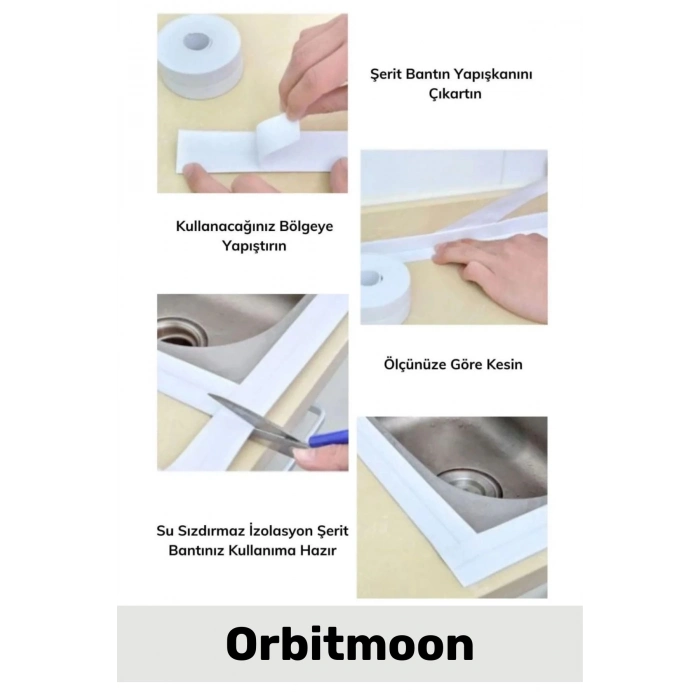 Şerit Bantın Yapışkanını Çıkartın

Kullanacağınız Bölgeye Yapıştırın

Ölçünüze Göre Kesin

Su Sızdırmaz İzolasyon Şerit Bantınız Kullanıma Hazır

Orbitmoon