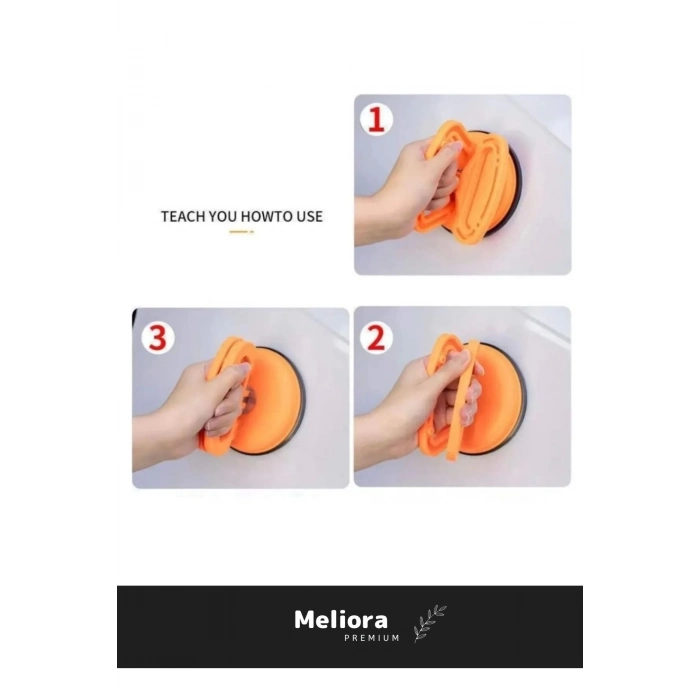 TEACH YOU HOWTO USE

1

3

2

Meliora
PREMIUM