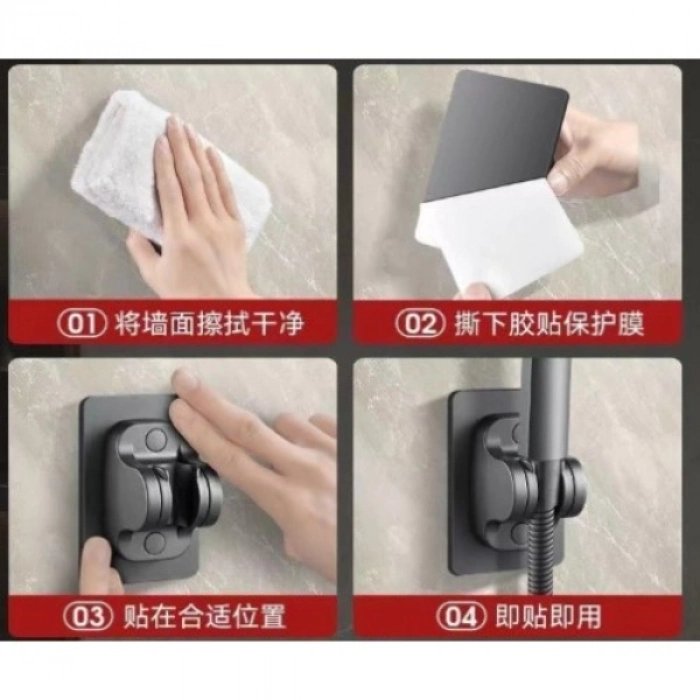 01 将墙面擦拭干净

02 撕下胶贴保护膜

03 贴在合适位置

04 即贴即用