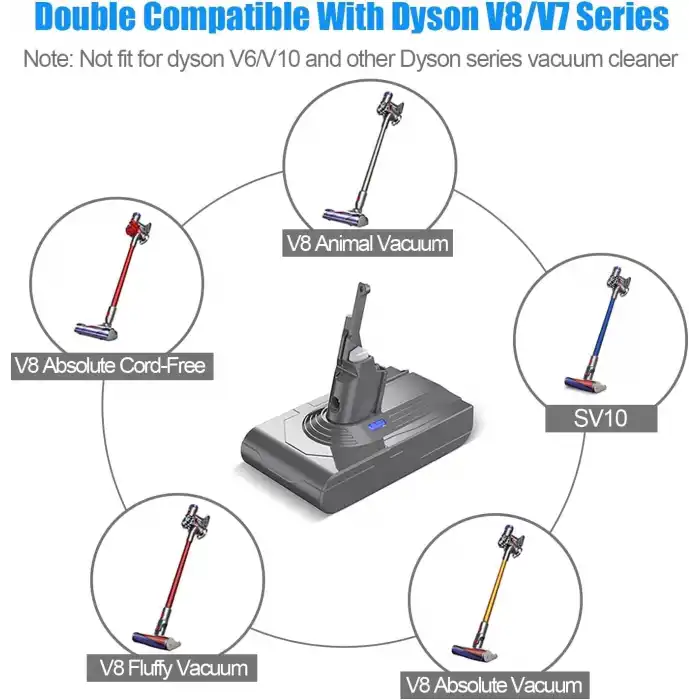 Double Compatible With Dyson V8/V7 Series

Note: Not fit for dyson V6/V10 and other Dyson series vacuum cleaner

V8 Animal Vacuum

V8 Absolute Cord-Free

SV10

V8 Fluffy Vacuum

V8 Absolute Vacuum