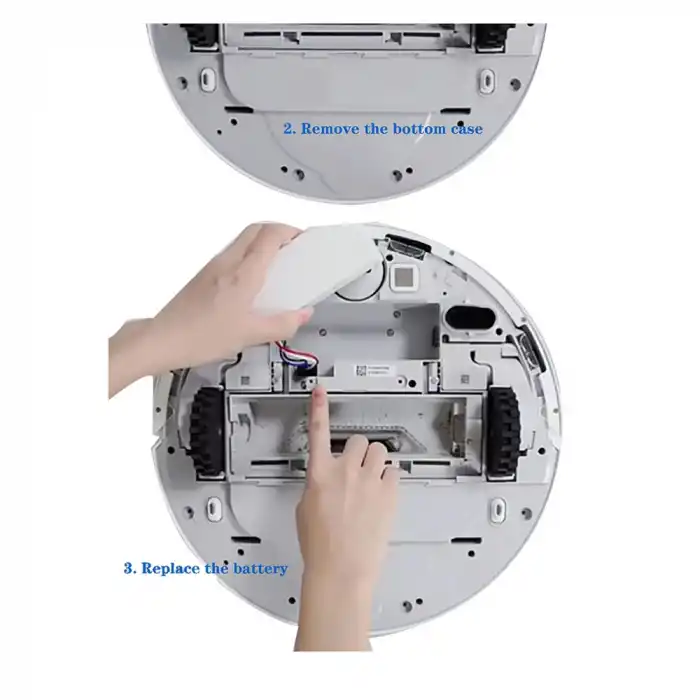 2. Remove the bottom case

3. Replace the battery