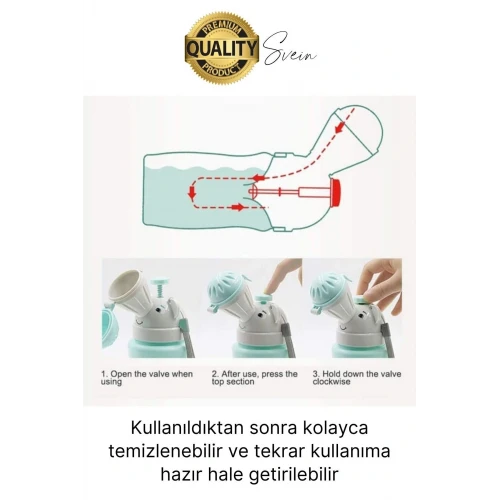 PREMIUM
QUALITY
PRODUCT
Svein

1. Open the valve when using

2. After use, press the top section

3. Hold down the valve clockwise

Kullanıldıktan sonra kolayca temizlenebilir ve tekrar kullanıma hazır hale getirilebilir