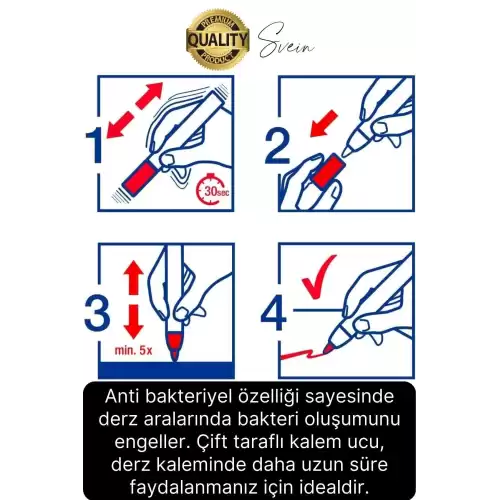 PREMIUM
QUALITY
PRODUCT
Svein

1
30sec

2

3
min. 5x

4

Anti bakteriyel özelliği sayesinde derz aralarında bakteri oluşumunu engeller. Çift taraflı kalem ucu, derz kaleminde daha uzun süre faydalanmanız için idealdir.