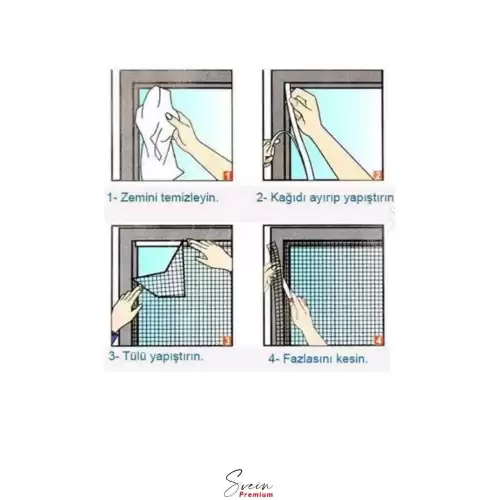 1

1- Zemini temizleyin.

2

2- Kağıdı ayırıp yapıştırın

3

3- Tülü yapıştırın.

4

4- Fazlasını kesin.

Svein
Premium