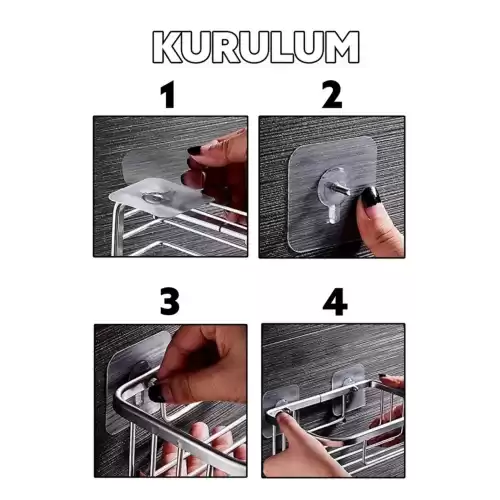 KURULUM

1

2

3

4