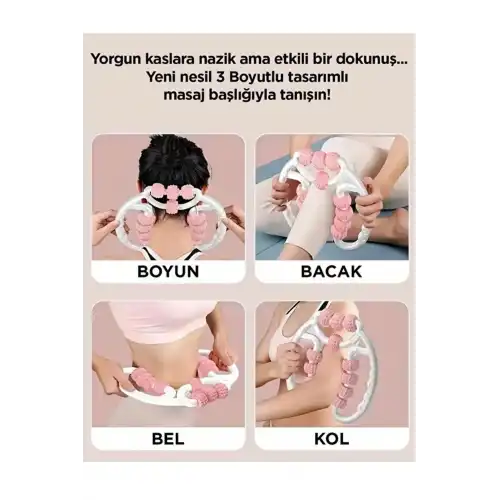 Yorgun kaslara nazik ama etkili bir dokunuş... Yeni nesil 3 Boyutlu tasarımlı masaj başlığıyla tanışın!

BOYUN

BACAK

BEL

KOL