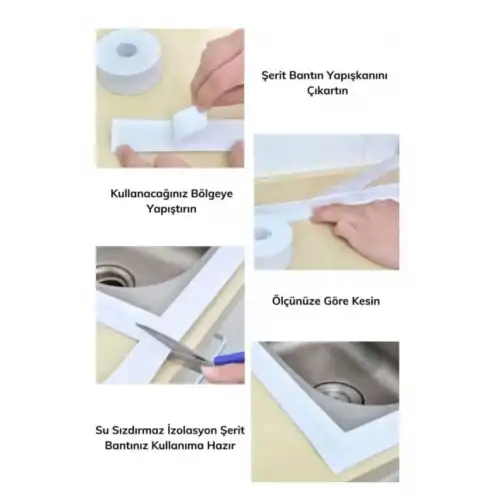 Şerit Bantın Yapışkanını Çıkartın

Kullanacağınız Bölgeye Yapıştırın

Ölçünüze Göre Kesin

Su Sızdırmaz İzolasyon Şerit Bantınız Kullanıma Hazır