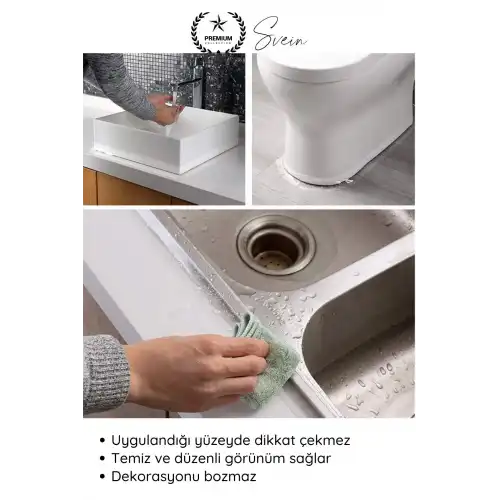 PREMIUM
COLLECTION
Svein

• Uygulandığı yüzeyde dikkat çekmez
• Temiz ve düzenli görünüm sağlar
• Dekorasyonu bozmaz