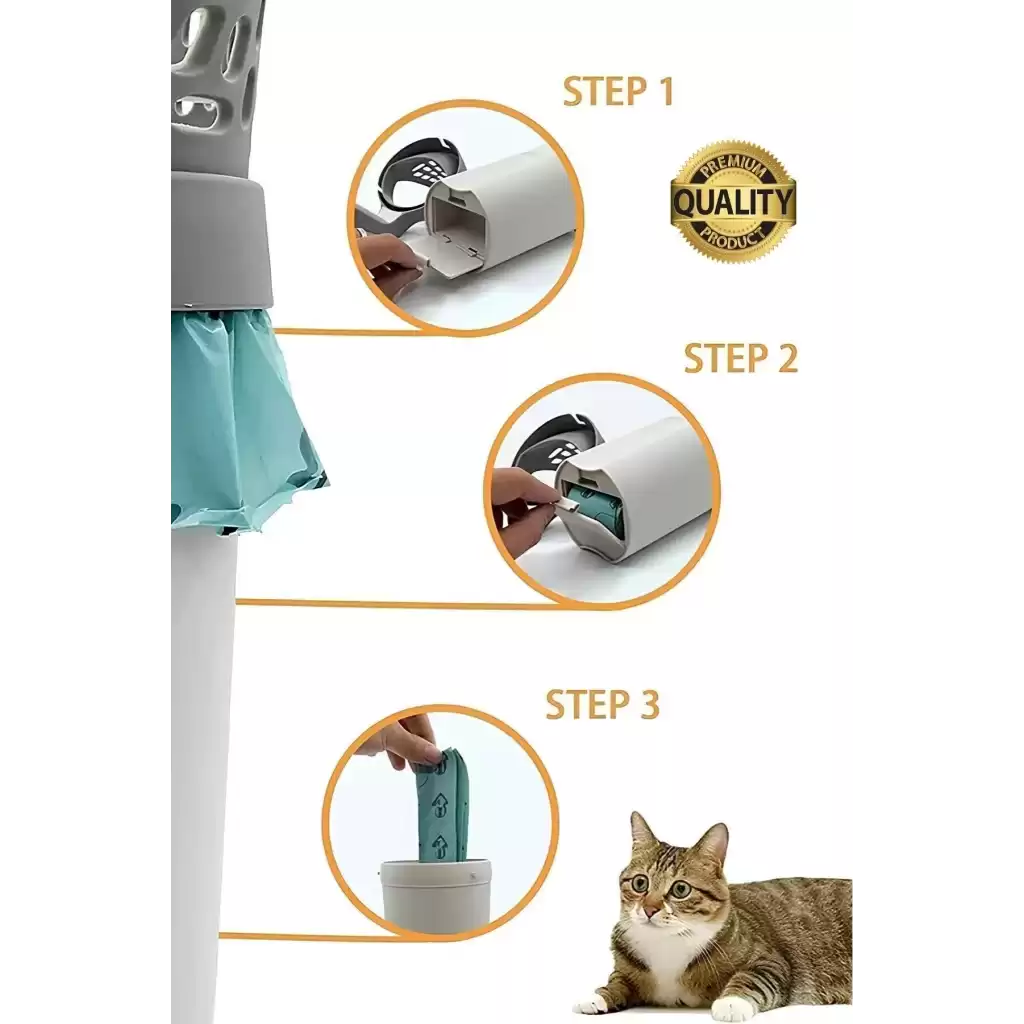 STEP 1

PREMIUM
QUALITY
PRODUCT

STEP 2

STEP 3