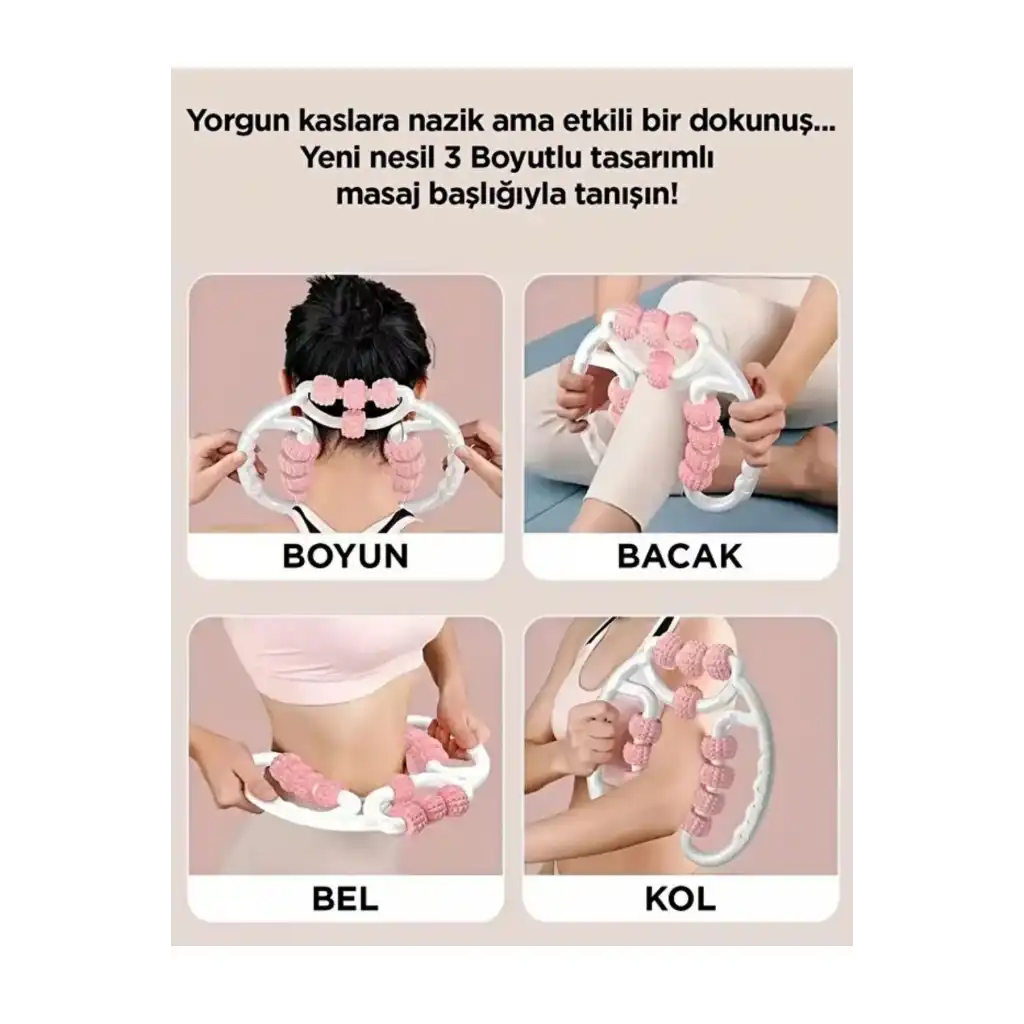 Yorgun kaslara nazik ama etkili bir dokunuş... Yeni nesil 3 Boyutlu tasarımlı masaj başlığıyla tanışın!

BOYUN

BACAK

BEL

KOL