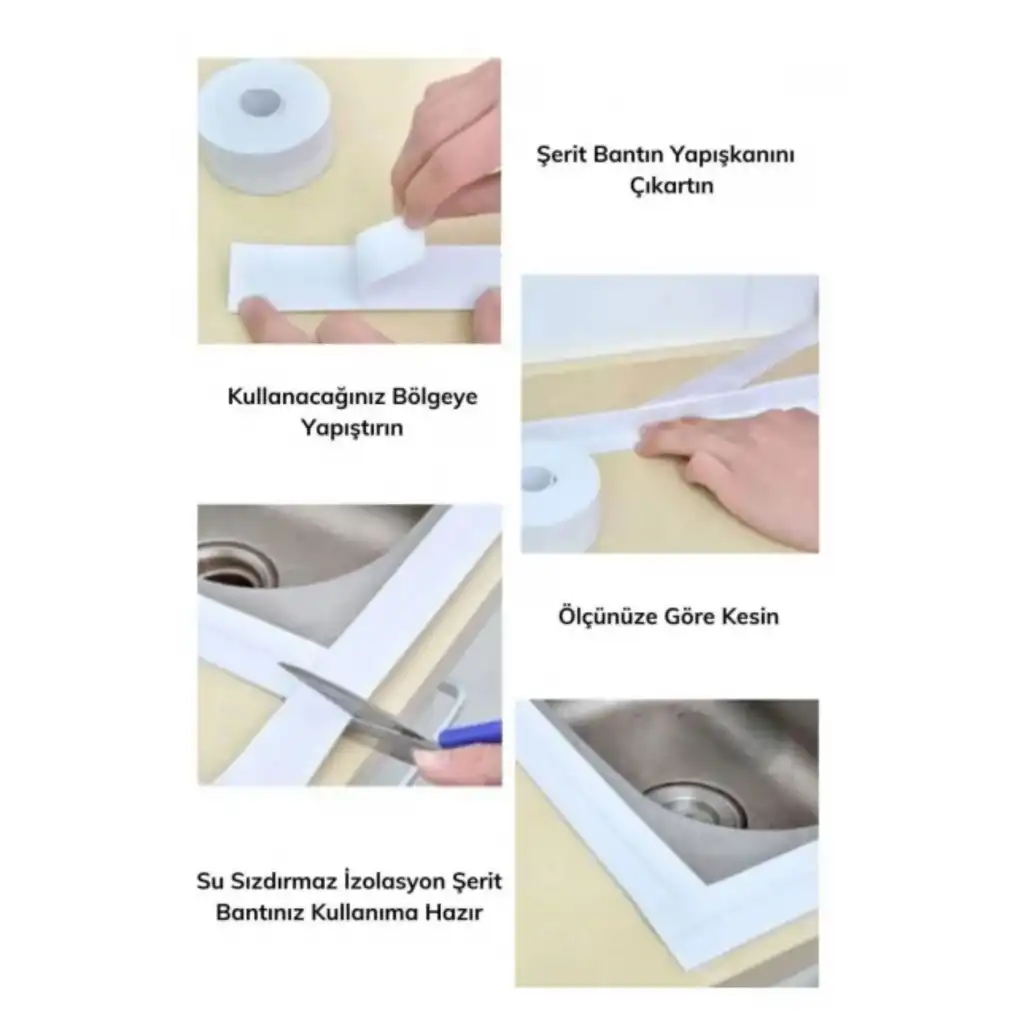 Şerit Bantın Yapışkanını Çıkartın

Kullanacağınız Bölgeye Yapıştırın

Ölçünüze Göre Kesin

Su Sızdırmaz İzolasyon Şerit Bantınız Kullanıma Hazır