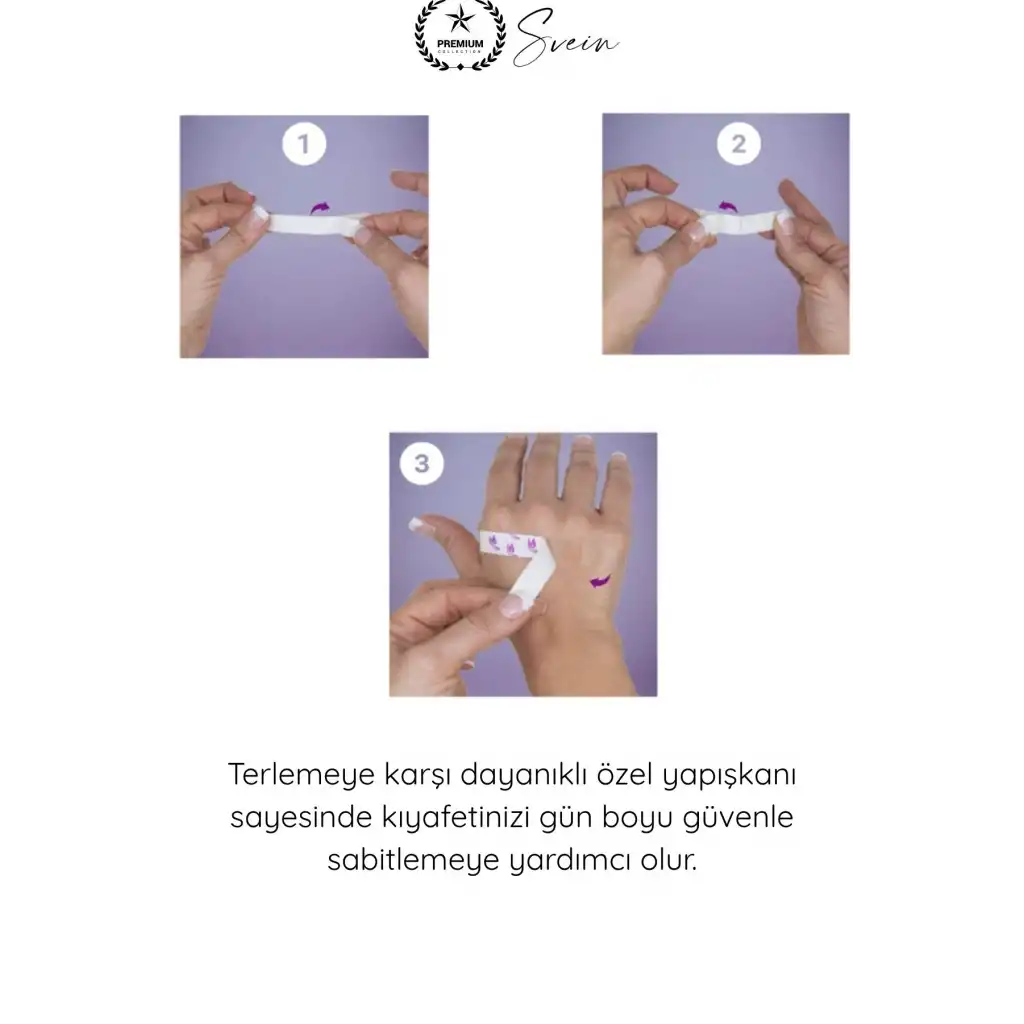 PREMIUM
COLLECTION
Svein

1

2

3

Terlemeye karşı dayanıklı özel yapışkanı sayesinde kıyafetinizi gün boyu güvenle sabitlemeye yardımcı olur.