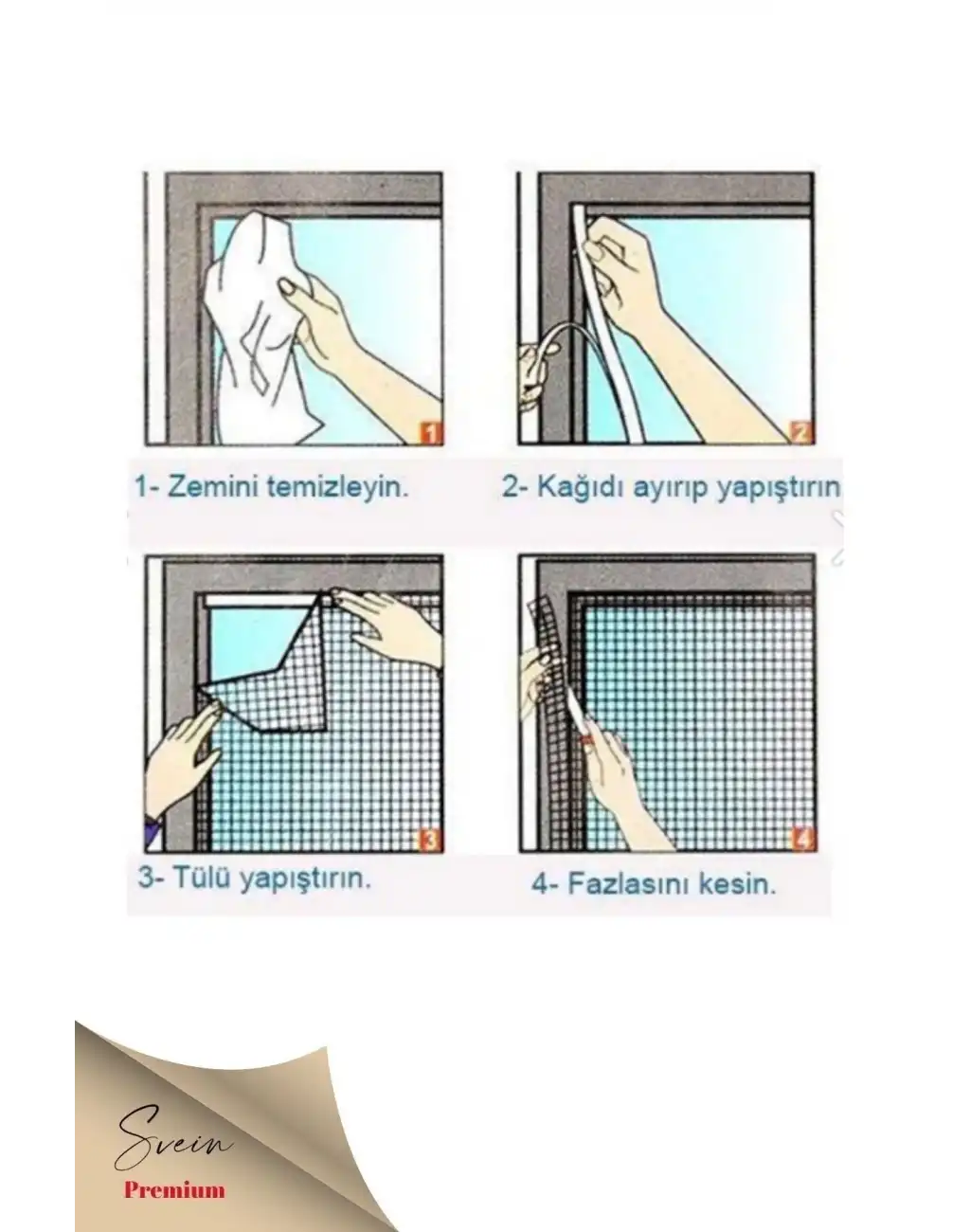 1

1- Zemini temizleyin.

2

2- Kağıdı ayırıp yapıştırın

3

3- Tülü yapıştırın.

4

4- Fazlasını kesin.

Svein
Premium