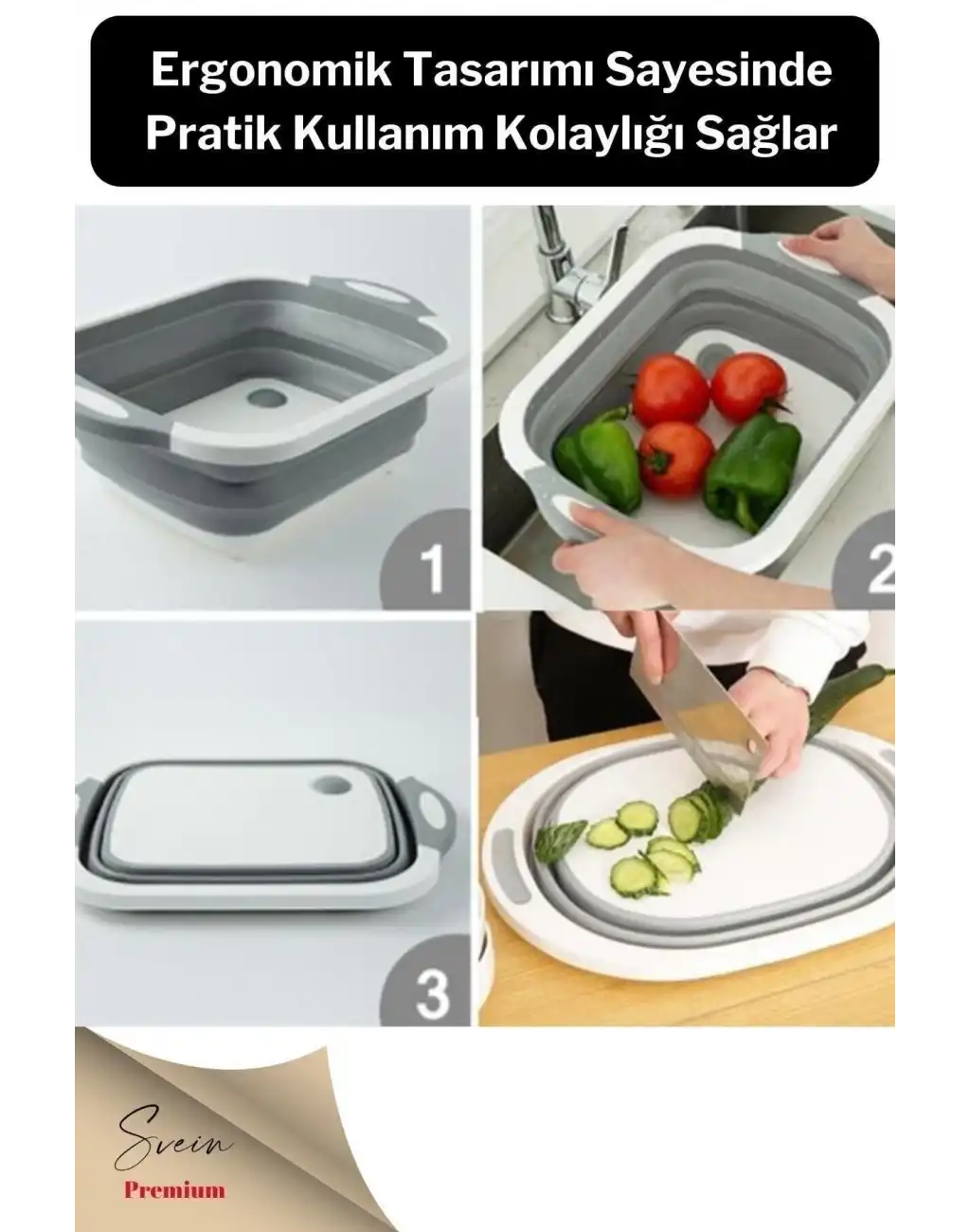 Ergonomik Tasarımı Sayesinde Pratik Kullanım Kolaylığı Sağlar

1

2

3

Svein
Premium