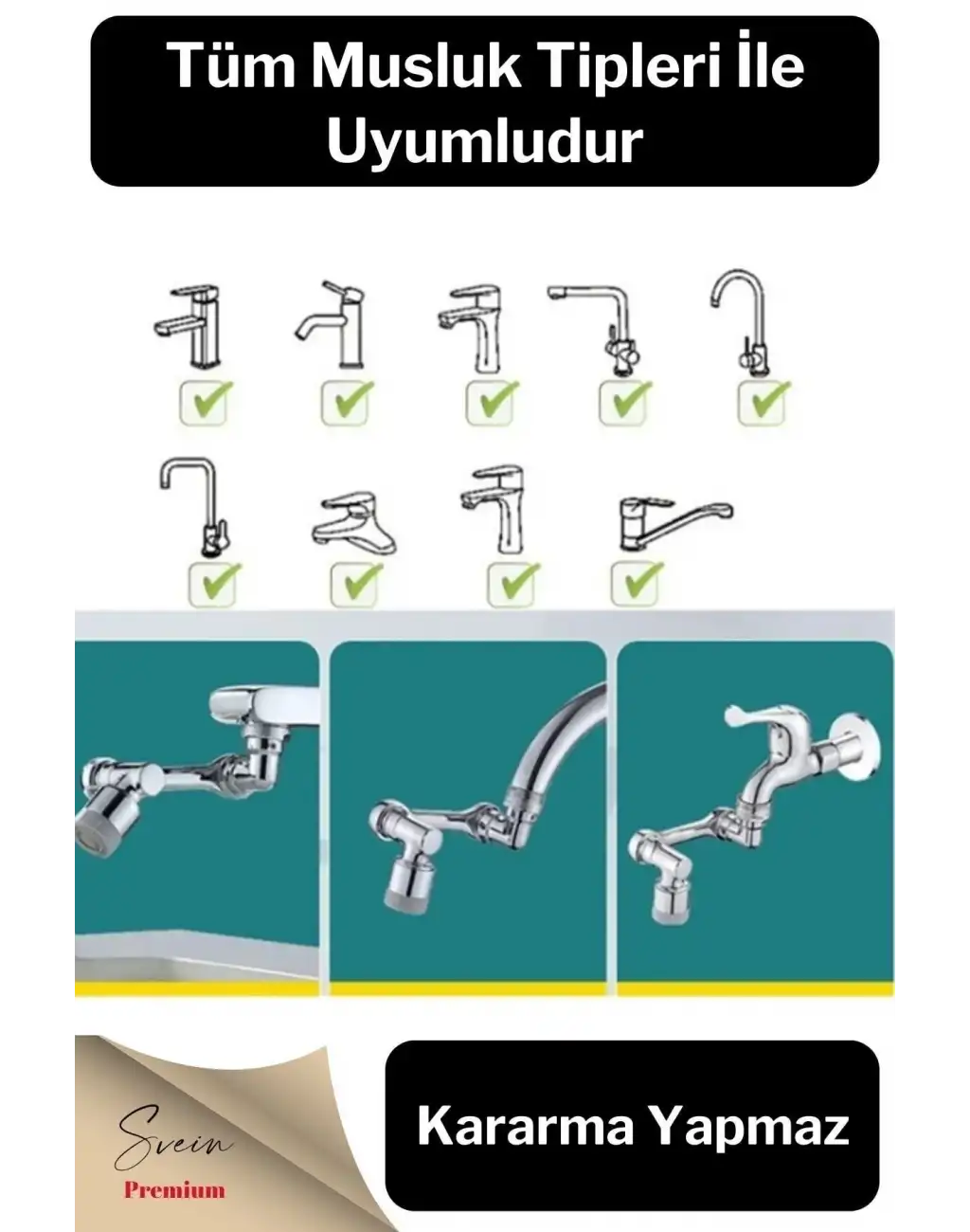 Tüm Musluk Tipleri İle Uyumludur

Svein
Premium

Kararma Yapmaz