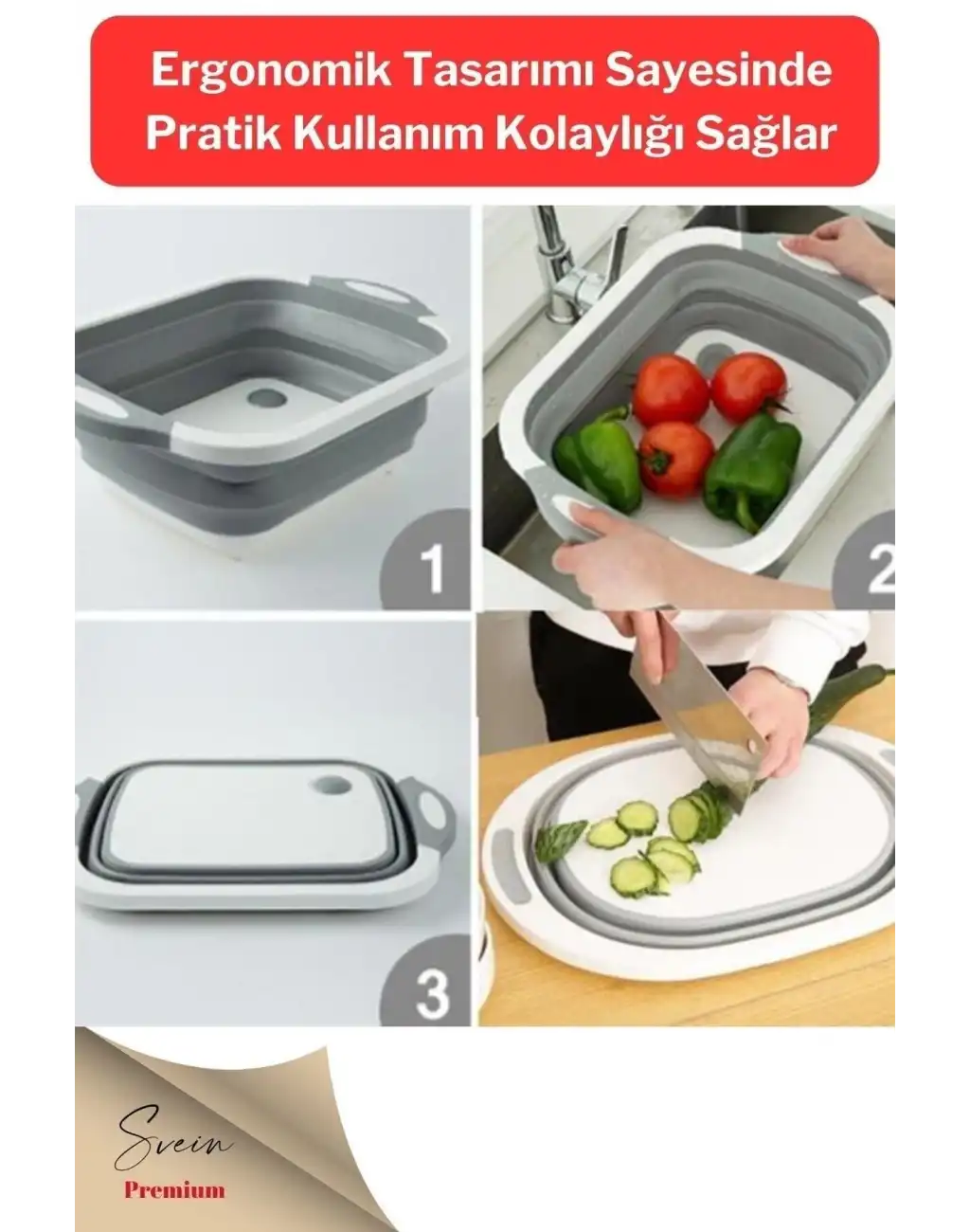 Ergonomik Tasarımı Sayesinde
Pratik Kullanım Kolaylığı Sağlar

1

2

3

Svein
Premium