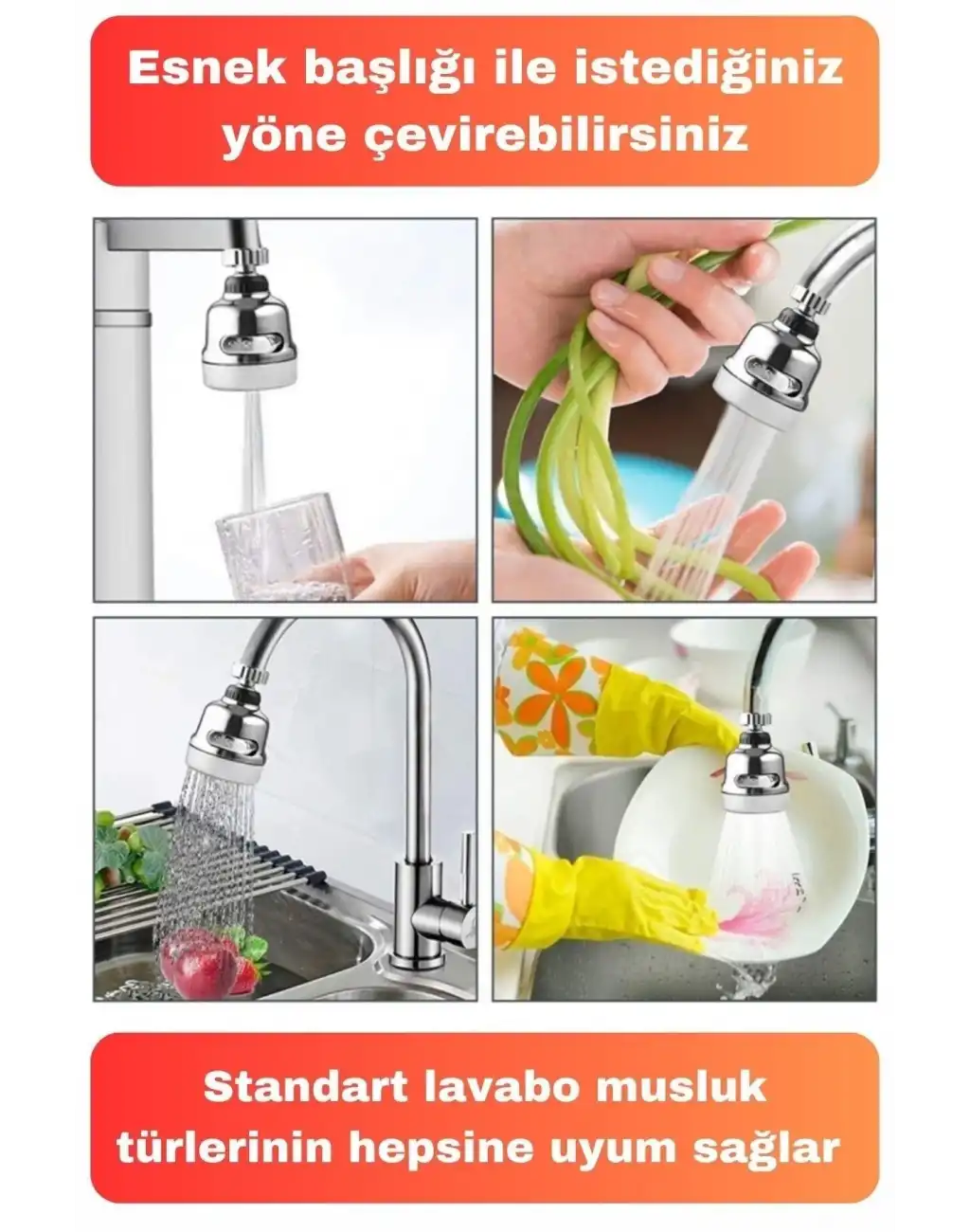 Esnek başlığı ile istediğiniz yöne çevirebilirsiniz

Standart lavabo musluk türlerinin hepsine uyum sağlar