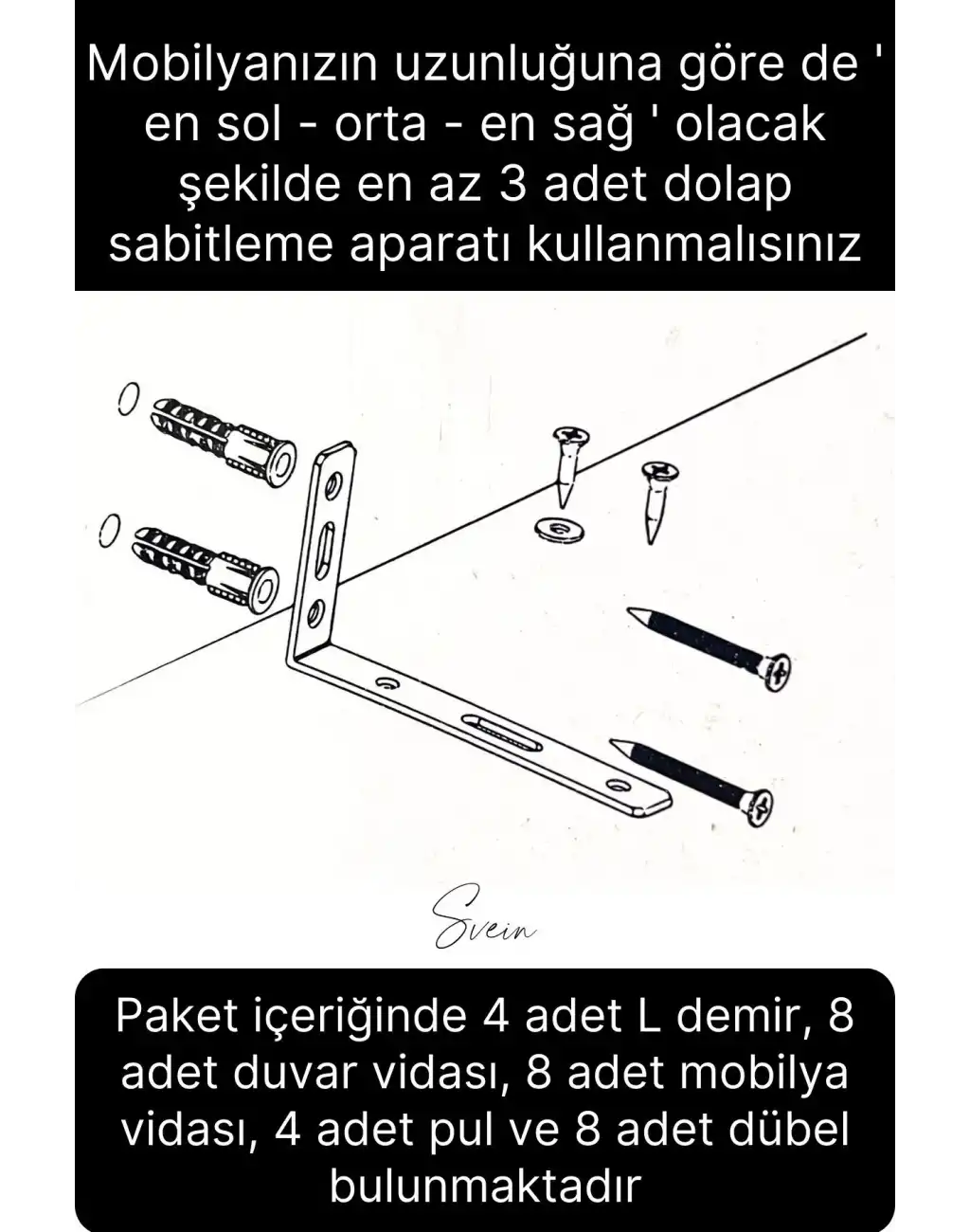 Mobilyanızın uzunluğuna göre de ' en sol - orta - en sağ ' olacak şekilde en az 3 adet dolap sabitleme aparatı kullanmalısınız

Svein

Paket içeriğinde 4 adet L demir, 8 adet duvar vidası, 8 adet mobilya vidası, 4 adet pul ve 8 adet dübel bulunmaktadır