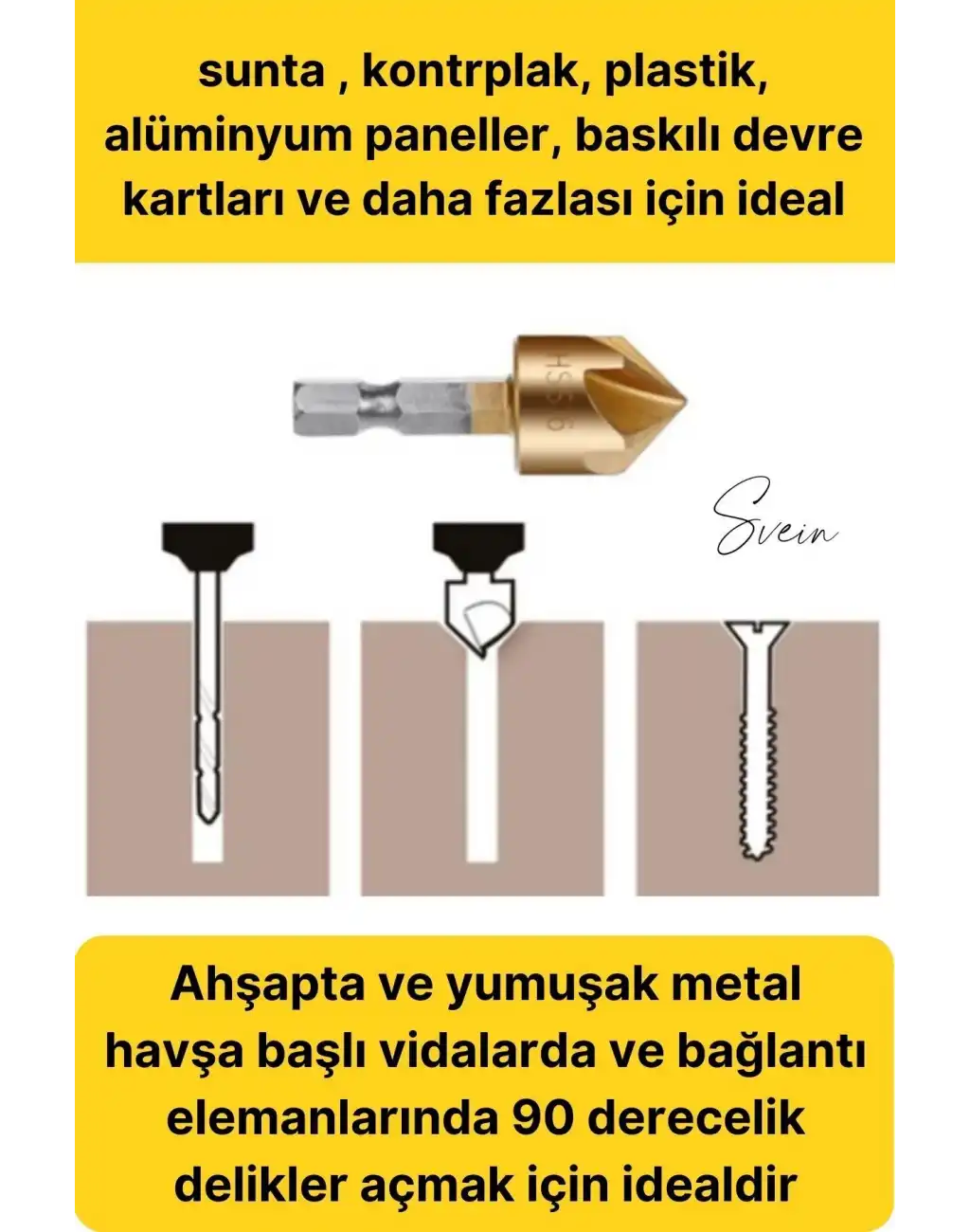 sunta , kontrplak, plastik, alüminyum paneller, baskılı devre kartları ve daha fazlası için ideal

HSS 6

Svein

Ahşapta ve yumuşak metal havşa başlı vidalarda ve bağlantı elemanlarında 90 derecelik delikler açmak için idealdir