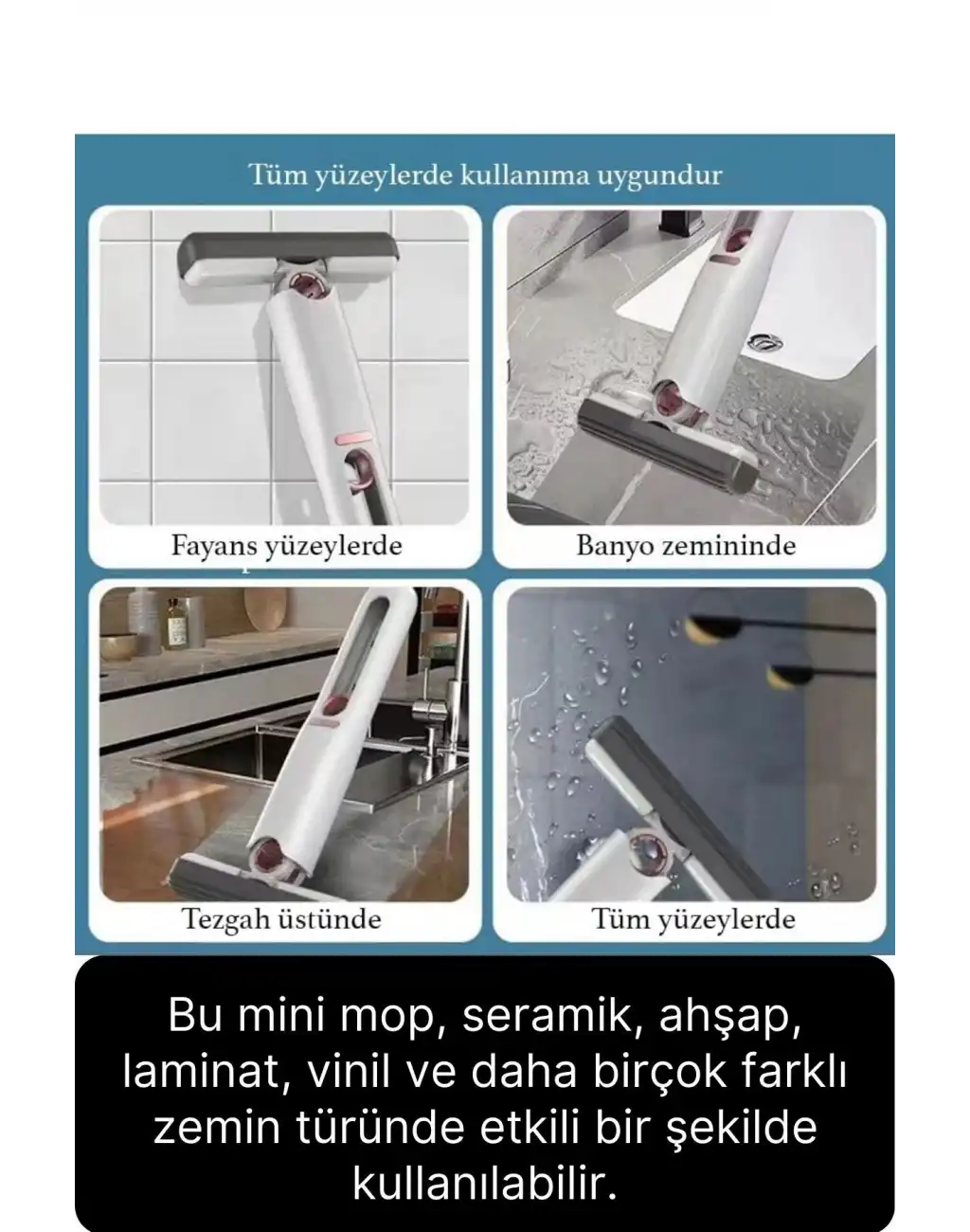 Tüm yüzeylerde kullanıma uygundur

Fayans yüzeylerde

Banyo zemininde

Tezgah üstünde

Tüm yüzeylerde

Bu mini mop, seramik, ahşap, laminat, vinil ve daha birçok farklı zemin türünde etkili bir şekilde kullanılabilir.