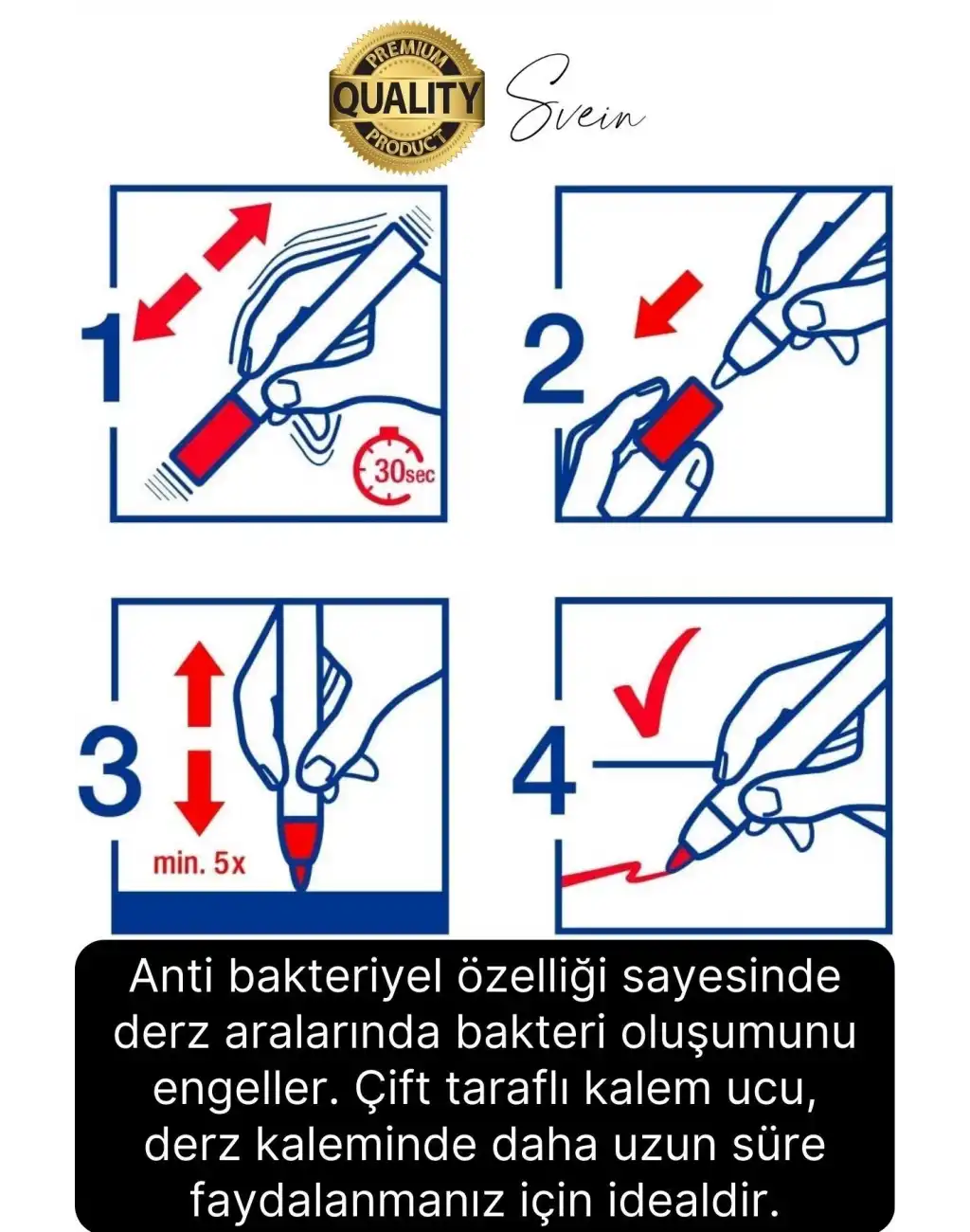 PREMIUM
QUALITY
PRODUCT

Svein

1

30sec

2

3

min. 5x

4

Anti bakteriyel özelliği sayesinde derz aralarında bakteri oluşumunu engeller. Çift taraflı kalem ucu, derz kaleminde daha uzun süre faydalanmanız için idealdir.