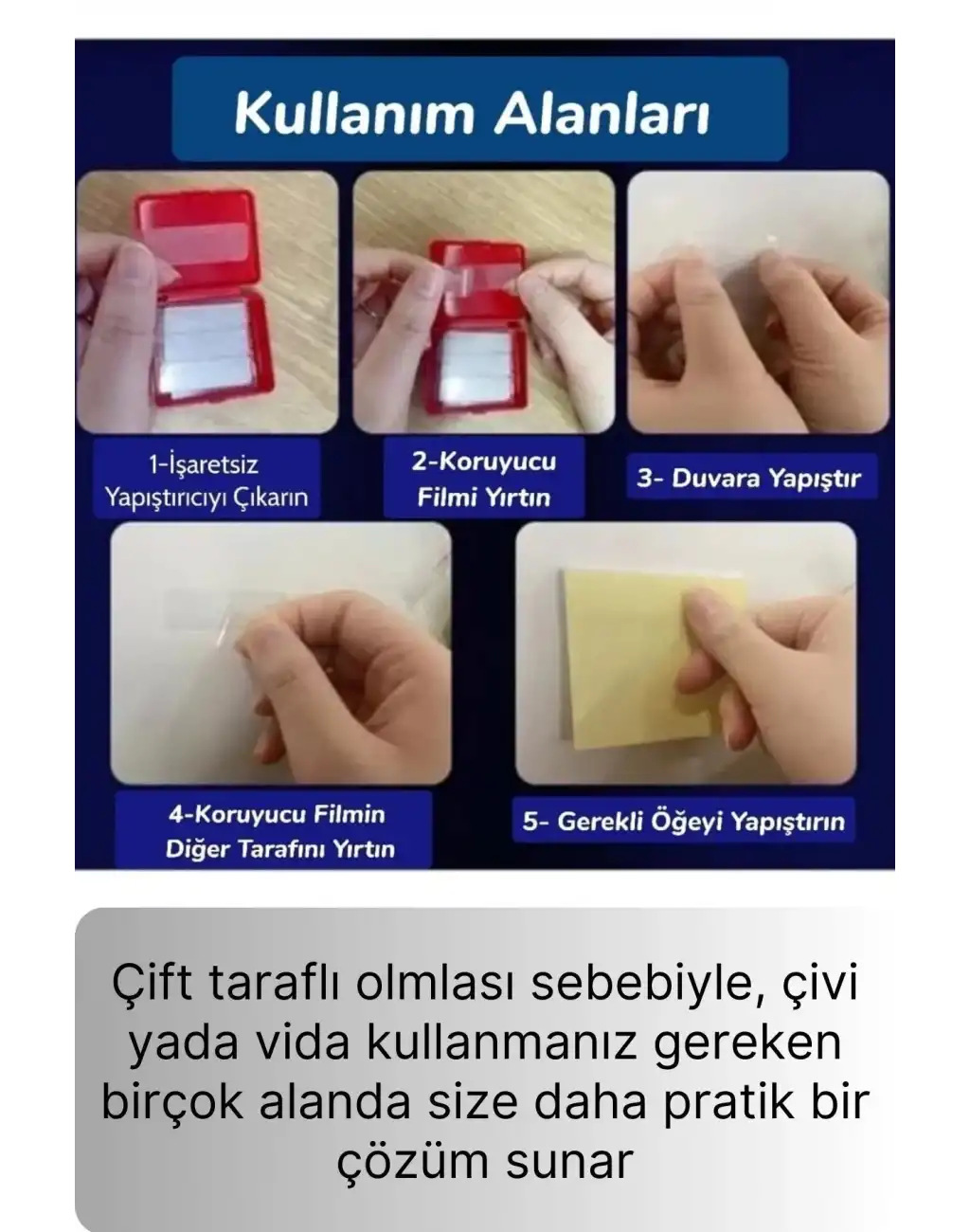 Kullanım Alanları

1-İşaretsiz Yapıştırıcıyı Çıkarın

2-Koruyucu Filmi Yırtın

3- Duvara Yapıştır

4-Koruyucu Filmin Diğer Tarafını Yırtın

5- Gerekli Öğeyi Yapıştırın

Çift taraflı olmlası sebebiyle, çivi yada vida kullanmanız gereken birçok alanda size daha pratik bir çözüm sunar