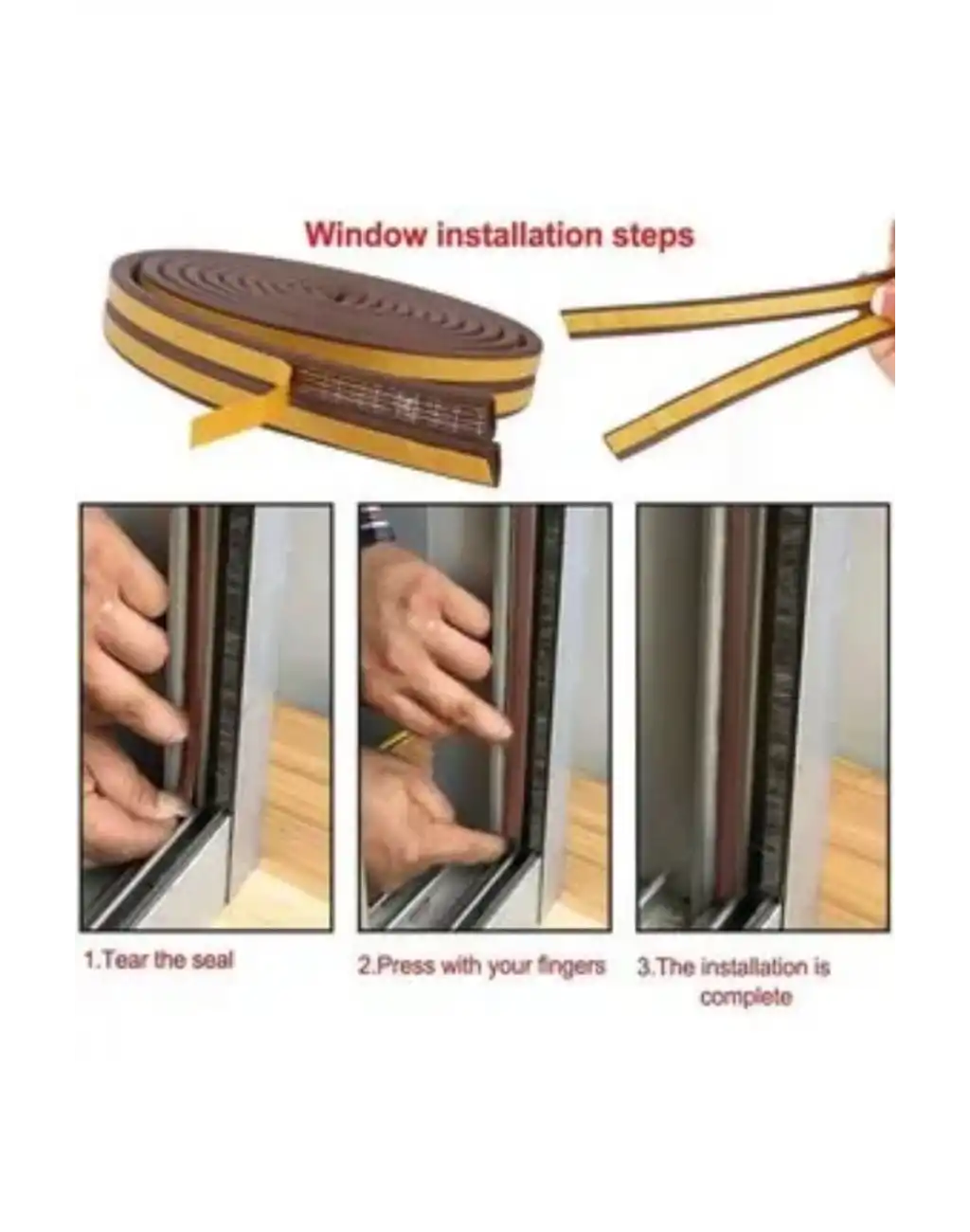 Window installation steps

1.Tear the seal

2.Press with your fingers

3.The installation is complete