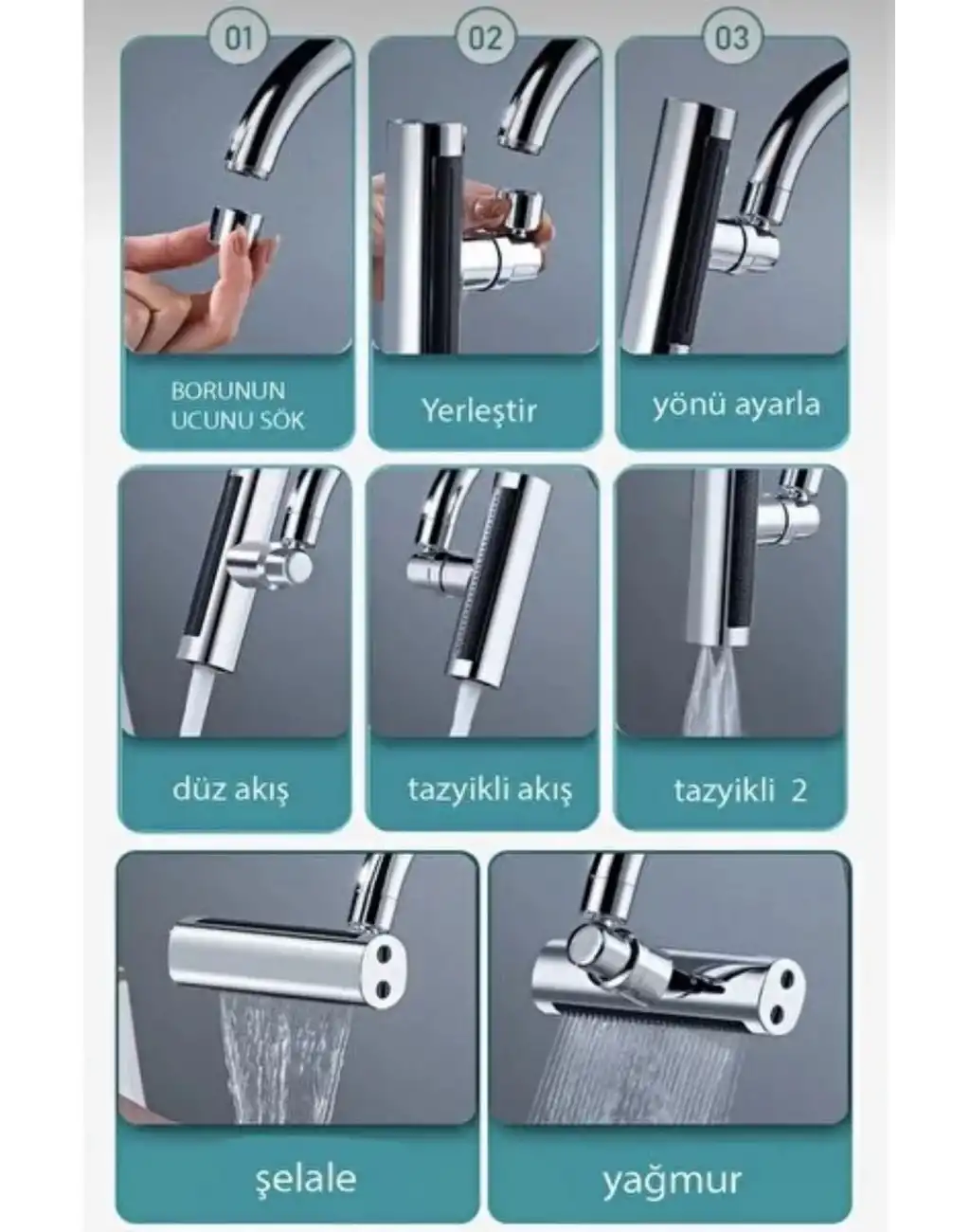 01

BORUNUN UCUNU SÖK

02

Yerleştir

03

yönü ayarla

düz akış

tazyikli akış

tazyikli 2

şelale

yağmur