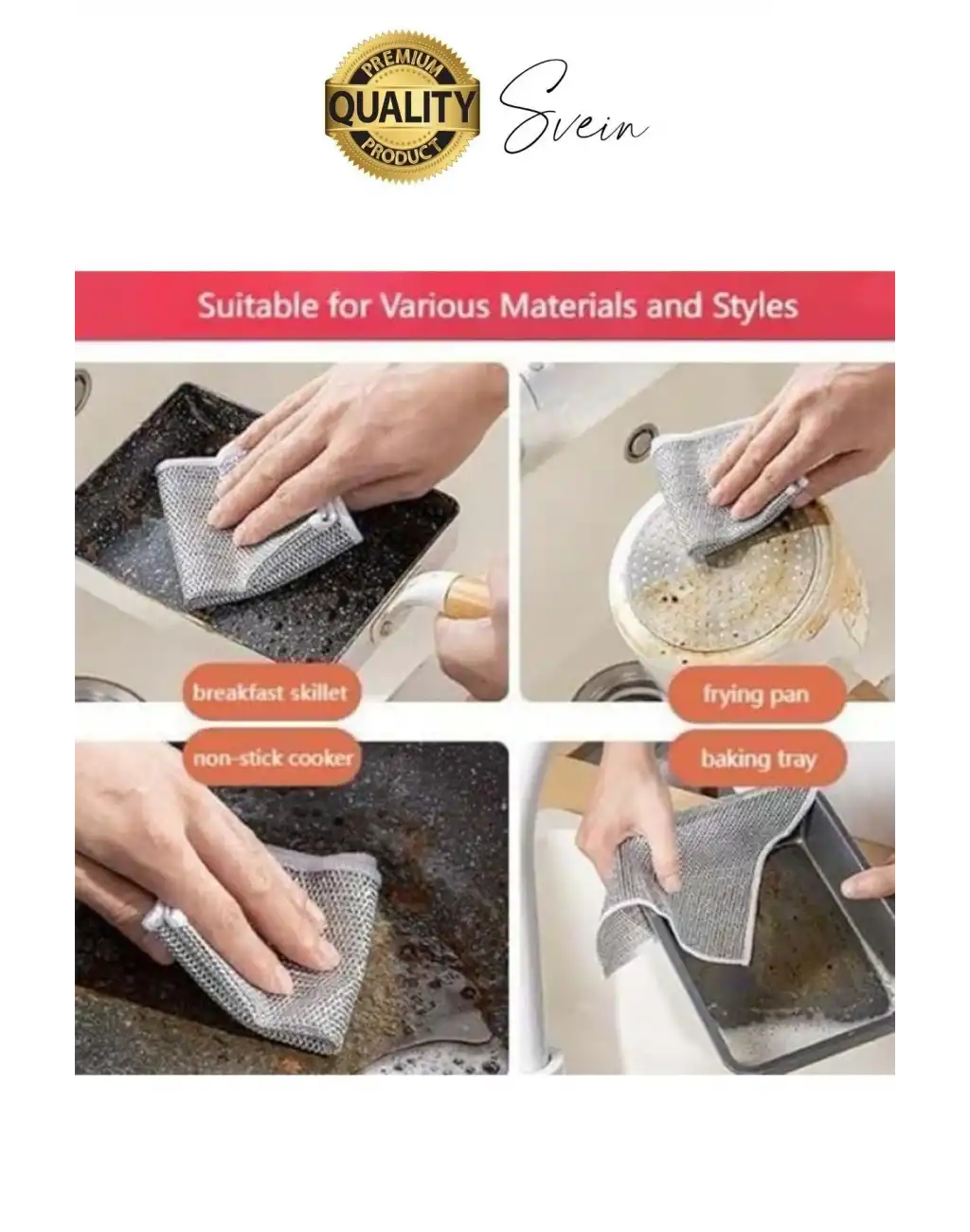 PREMIUM
QUALITY
PRODUCT

Svein

Suitable for Various Materials and Styles

breakfast skillet

frying pan

non-stick cooker

baking tray