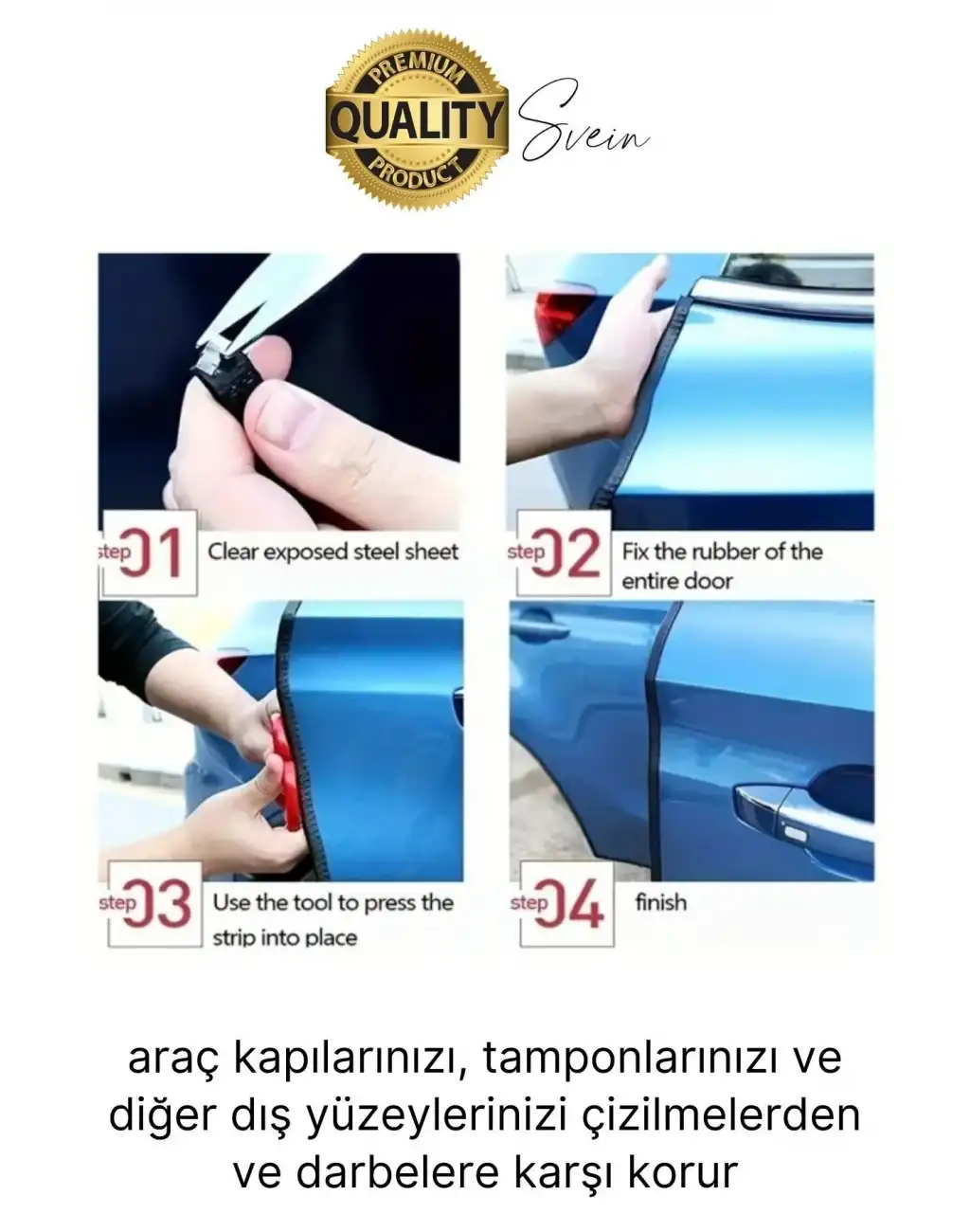 PREMIUM
QUALITY
PRODUCT

Svein

step 01 Clear exposed steel sheet

step 02 Fix the rubber of the entire door

step 03 Use the tool to press the strip into place

step 04 finish

araç kapılarınızı, tamponlarınızı ve diğer dış yüzeylerinizi çizilmelerden ve darbelere karşı korur