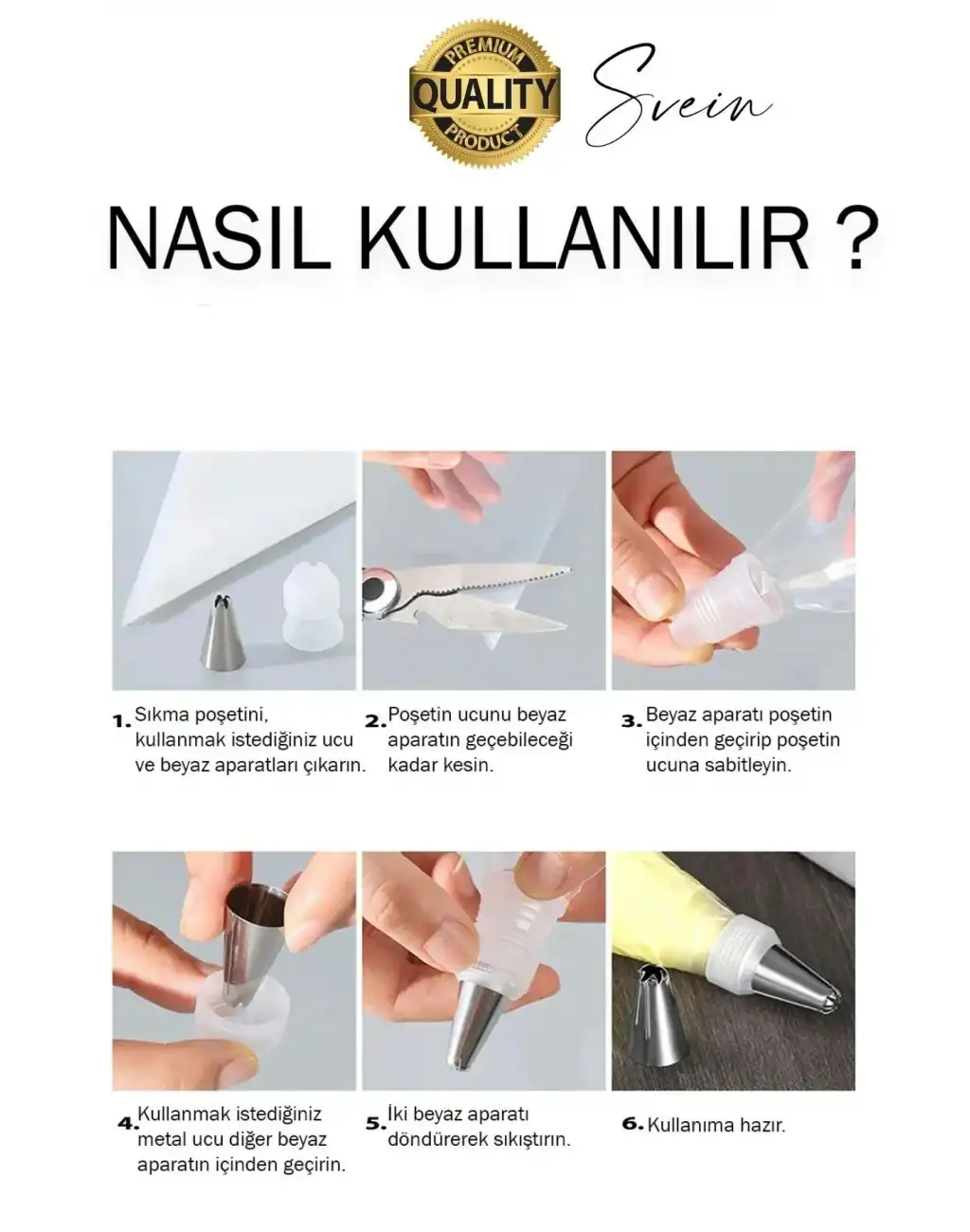 PREMIUM
QUALITY
PRODUCT

Svein

NASIL KULLANILIR ?

1. Sıkma poşetini, kullanmak istediğiniz ucu ve beyaz aparatları çıkarın.

2. Poşetin ucunu beyaz aparatın geçebileceği kadar kesin.

3. Beyaz aparatı poşetin içinden geçirip poşetin ucuna sabitleyin.

4. Kullanmak istediğiniz metal ucu diğer beyaz aparatın içinden geçirin.

5. İki beyaz aparatı döndürerek sıkıştırın.

6. Kullanıma hazır.